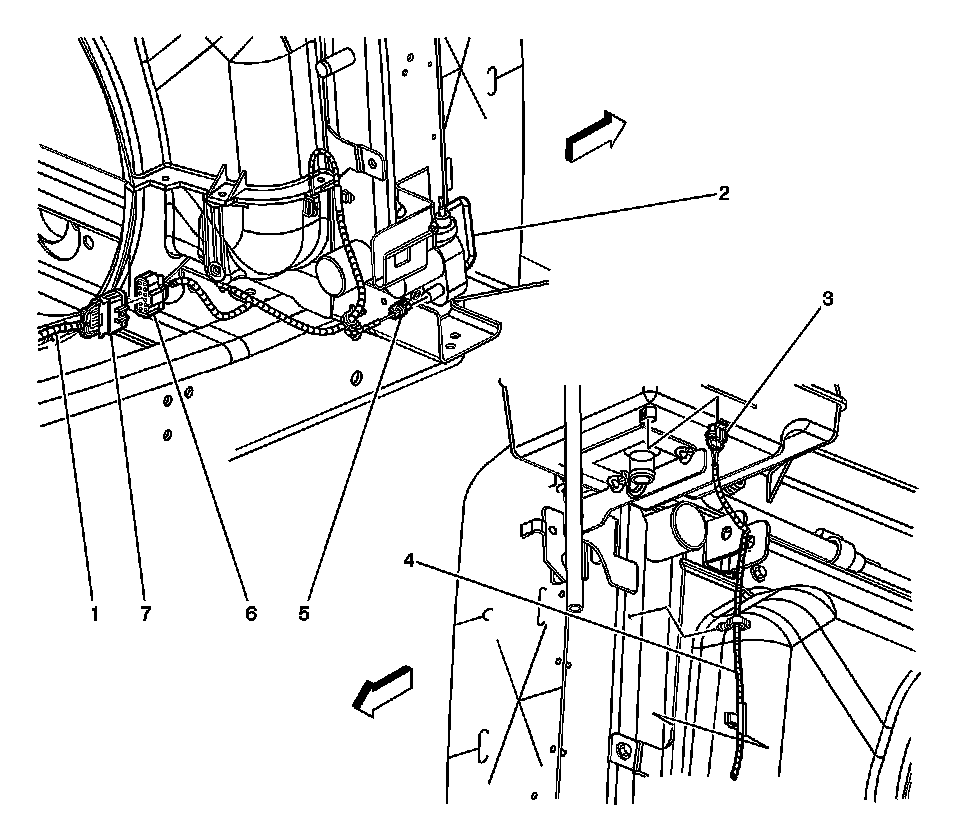 2
3
4
1
7
6
5