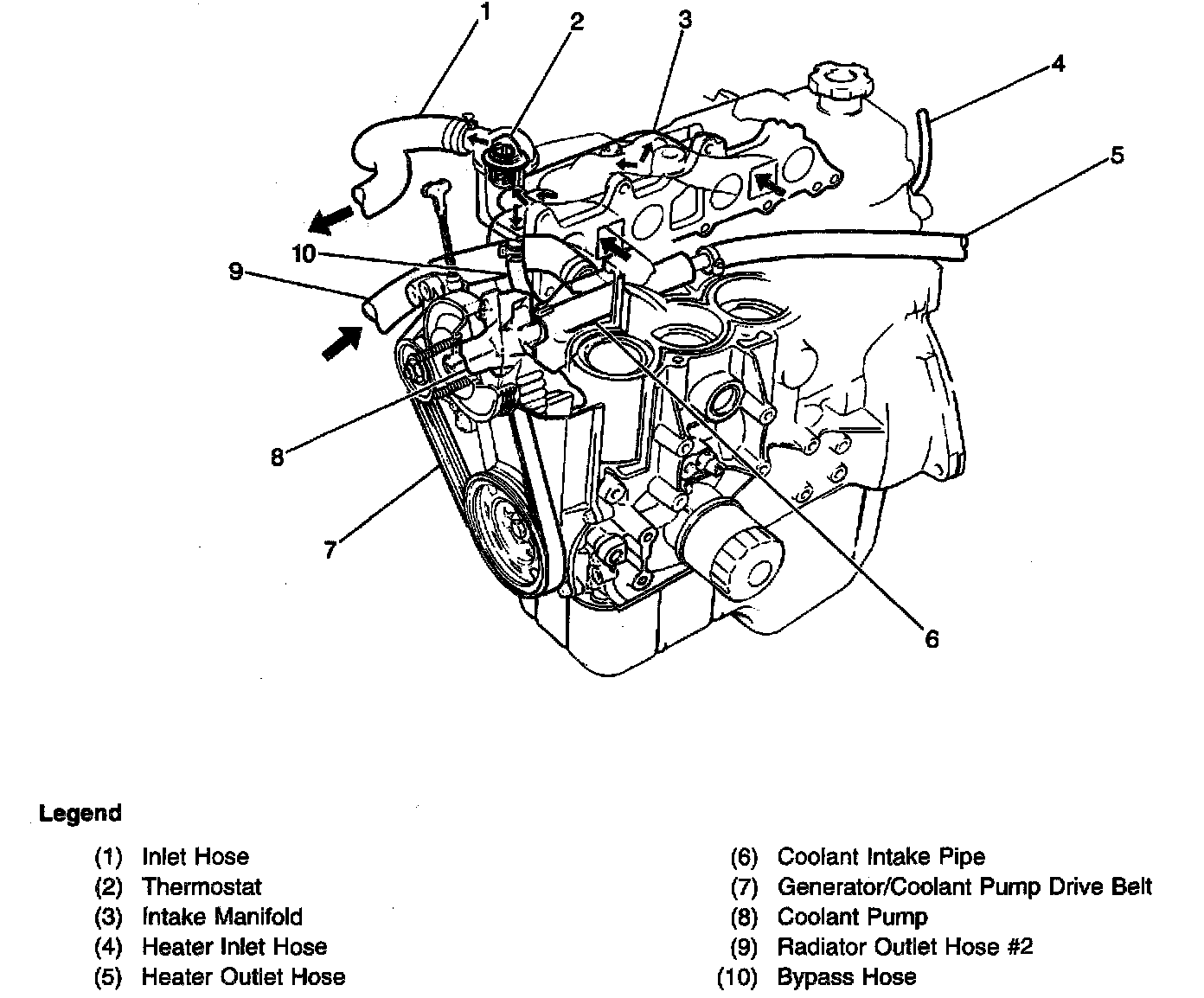 1
2
3
4
5
10
9
8
7
6

Legend

(1) Inlet Hose
(2) Thermostat
(3) Intake Manifold
(4) Heater Inlet Hose
(5) Heater Outlet Hose

(6) Coolant Intake Pipe
(7) Generator/Coolant Pump Drive Belt
(8) Coolant Pump
(9) Radiator Outlet Hose #2
(10) Bypass Hose