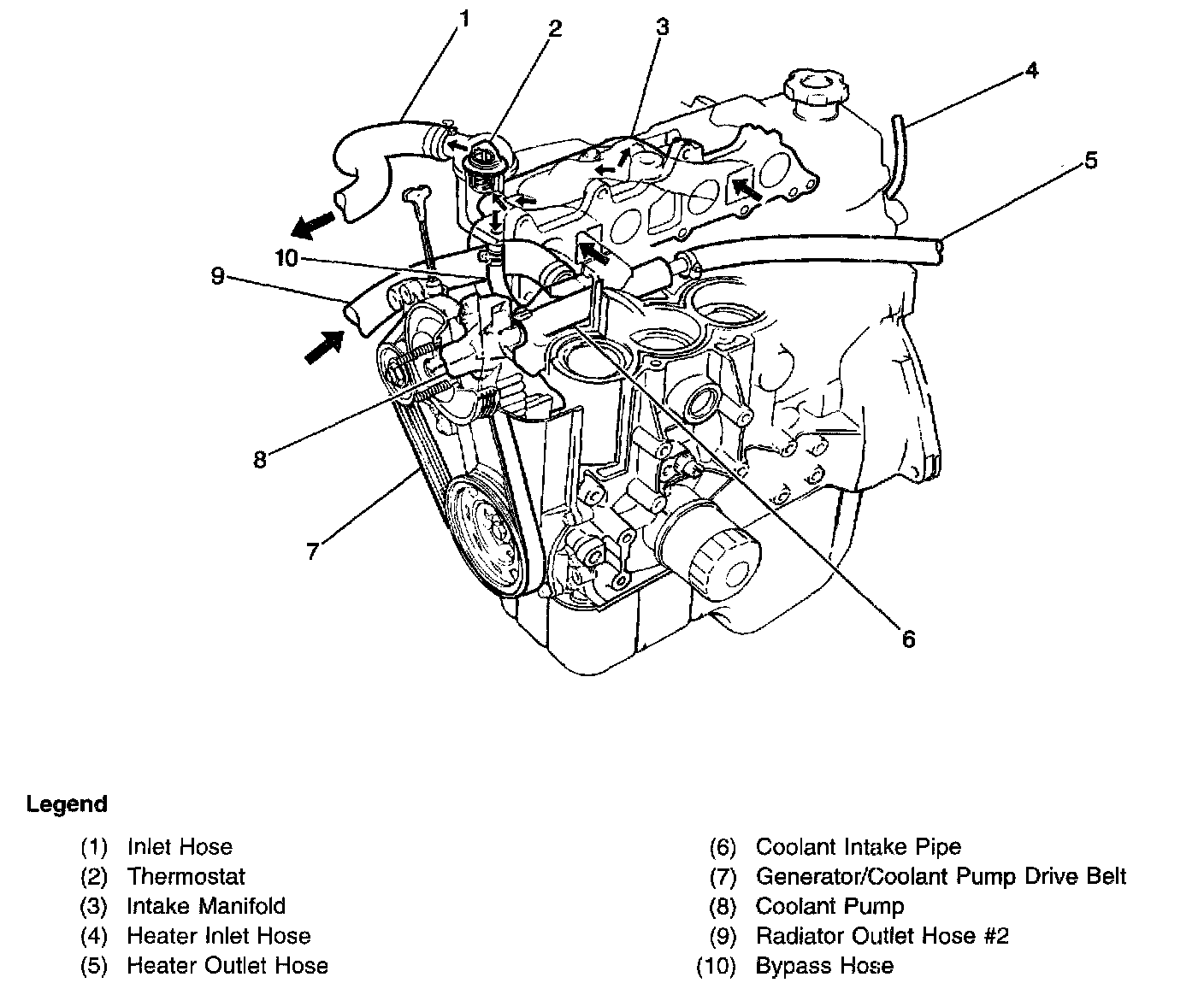 1
2
3
4
5
10
9
8
7
6

Legend

(1) Inlet Hose
(2) Thermostat
(3) Intake Manifold
(4) Heater Inlet Hose
(5) Heater Outlet Hose

(6) Coolant Intake Pipe
(7) Generator/Coolant Pump Drive Belt
(8) Coolant Pump
(9) Radiator Outlet Hose #2
(10) Bypass Hose