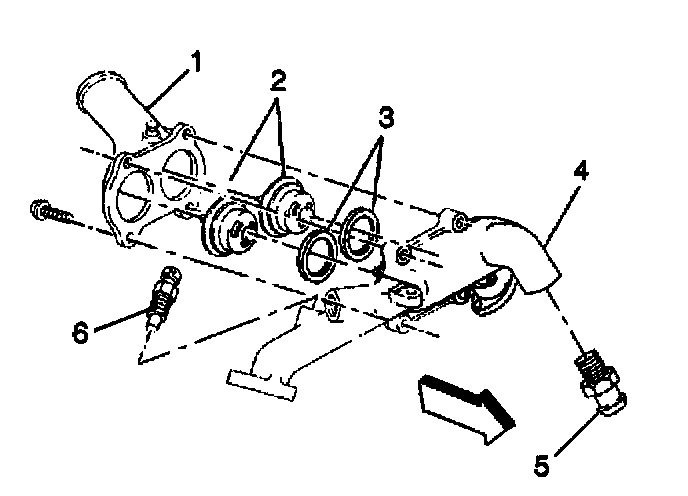 1
2
3
4
6
5