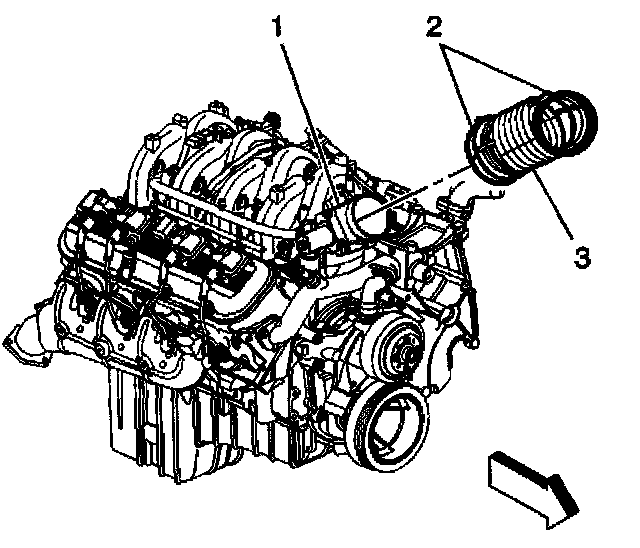 1
2
3