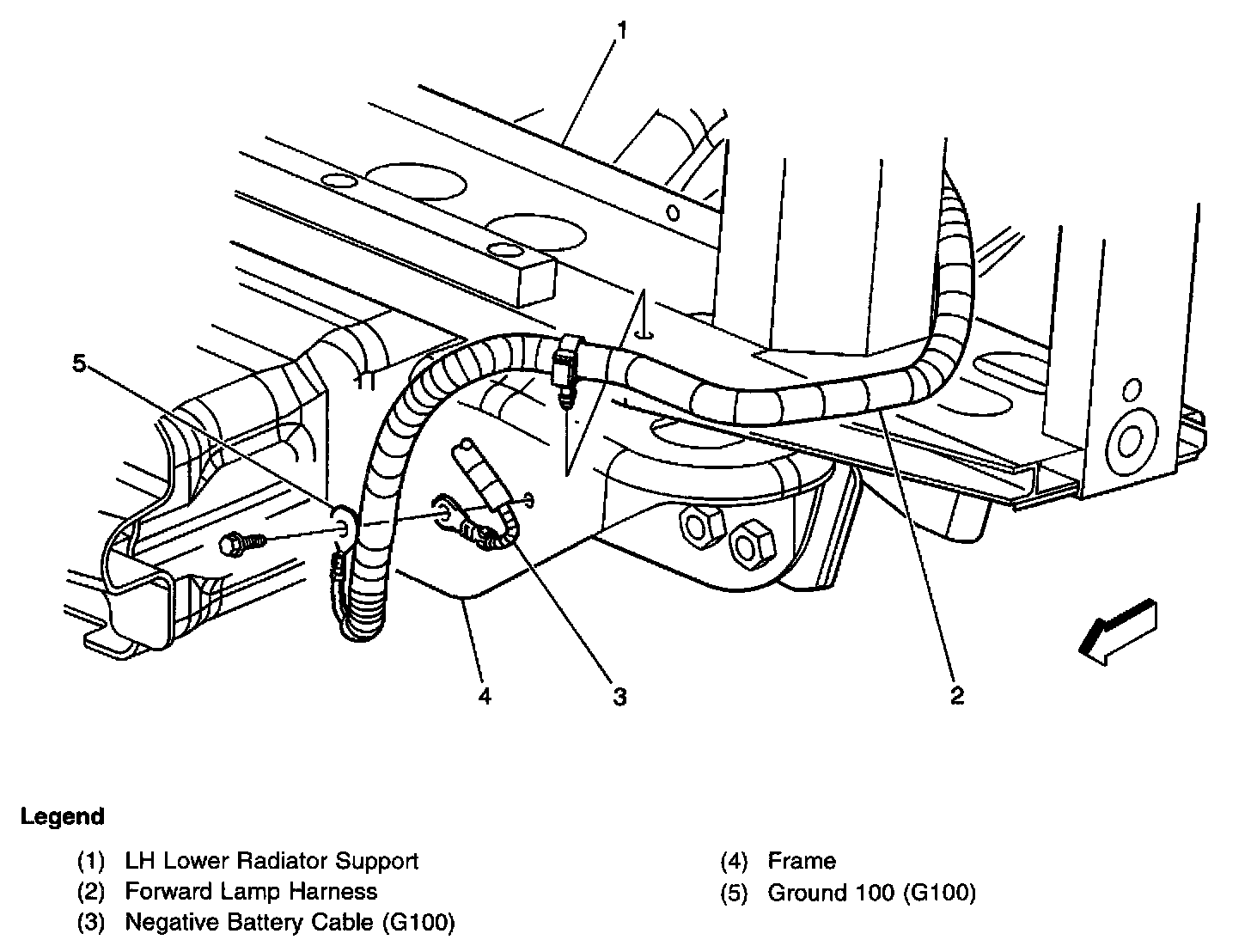 1

5

4

3

2

Legend

(1) LH Lower Radiator Support
(2) Forward Lamp Harness
(3) Negative Battery Cable (G100)

(4) Frame
(5) Ground 100 (G100)