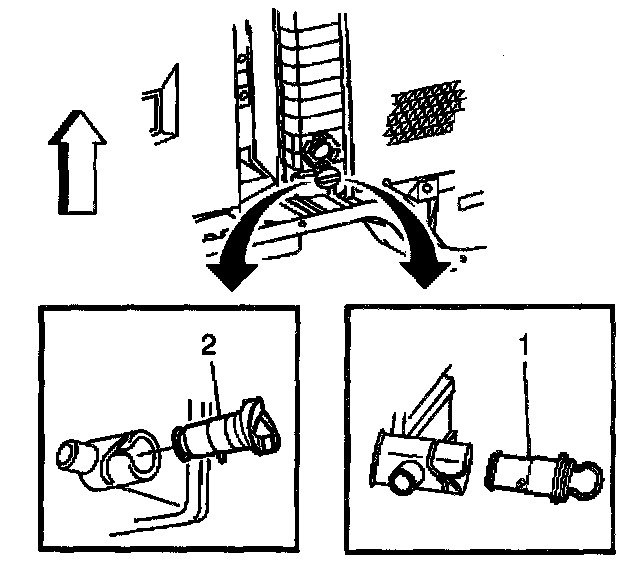 2

1