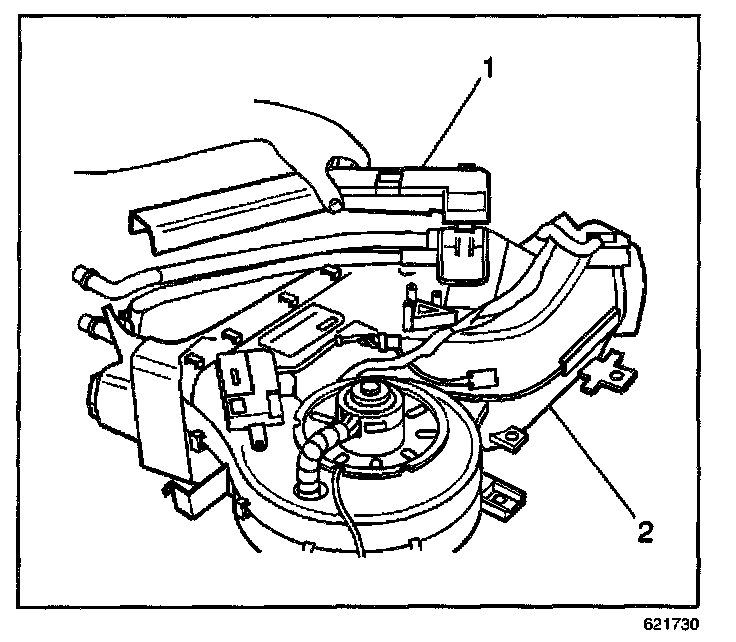 1

2

621730