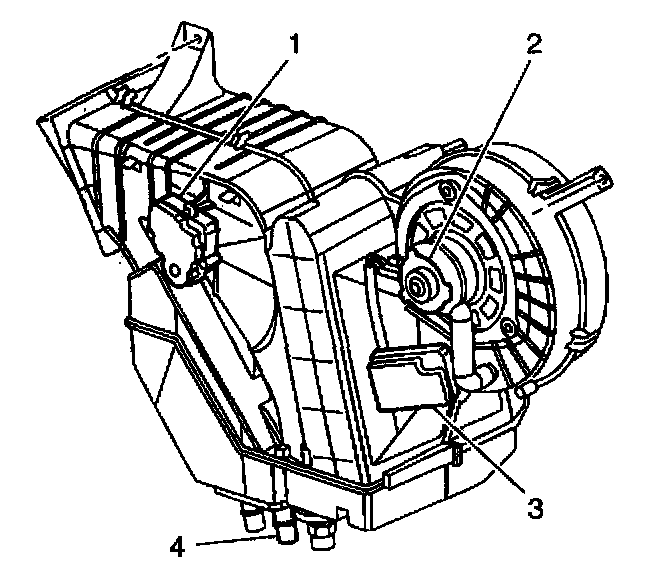 1
2
3
4