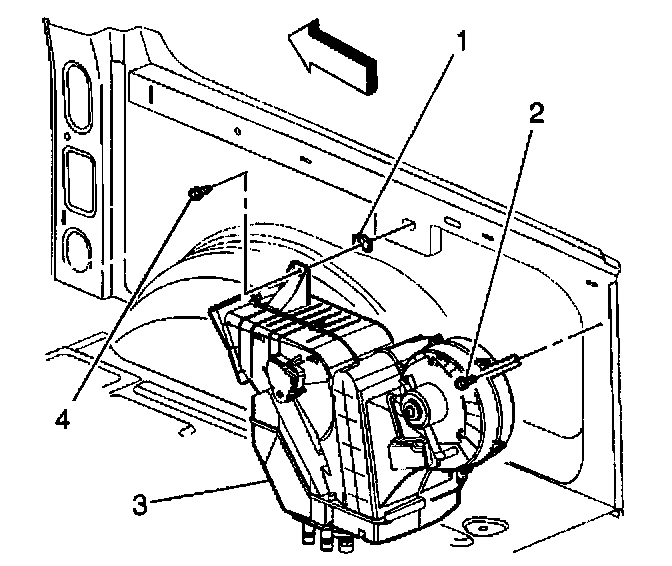 1
2
4
3