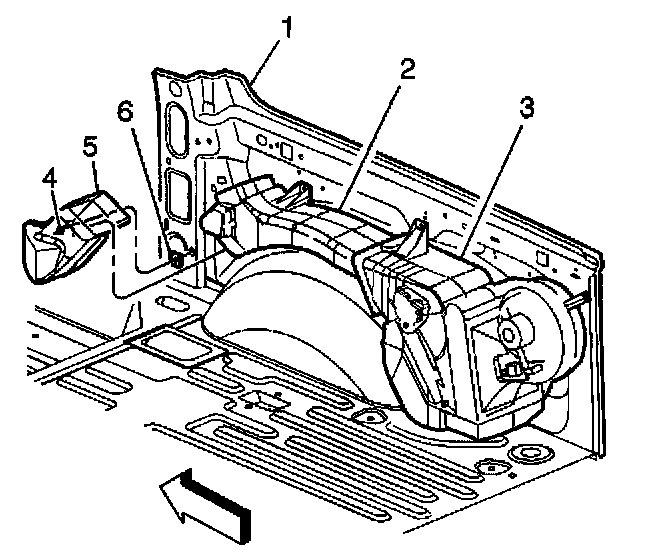 1
2
3
6
5
4