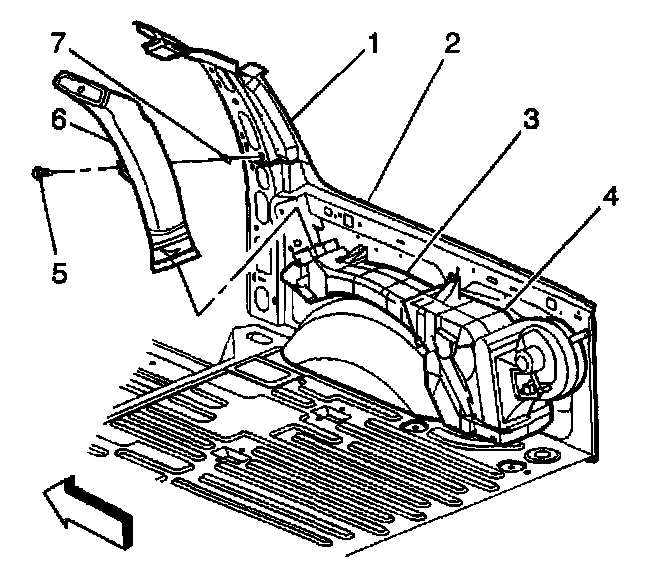 7
1
2
6
3
4
5