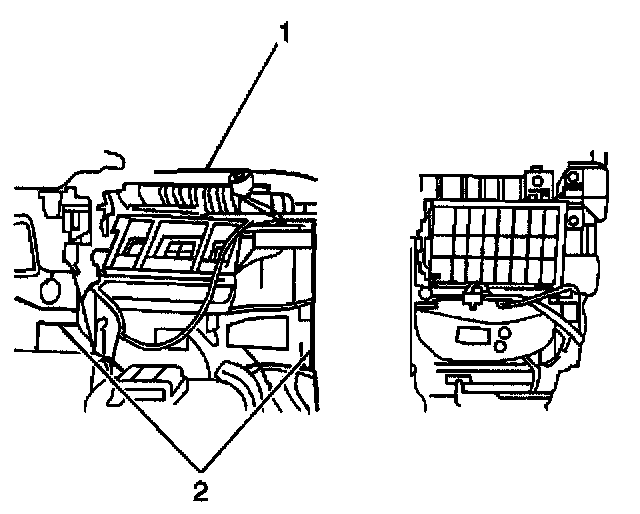 1

2