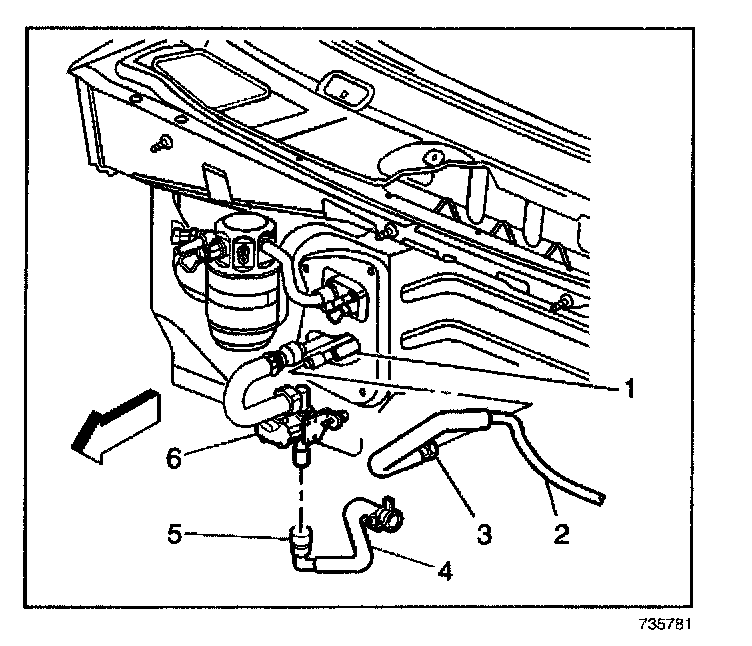 1
6
3
2
5
4
735781