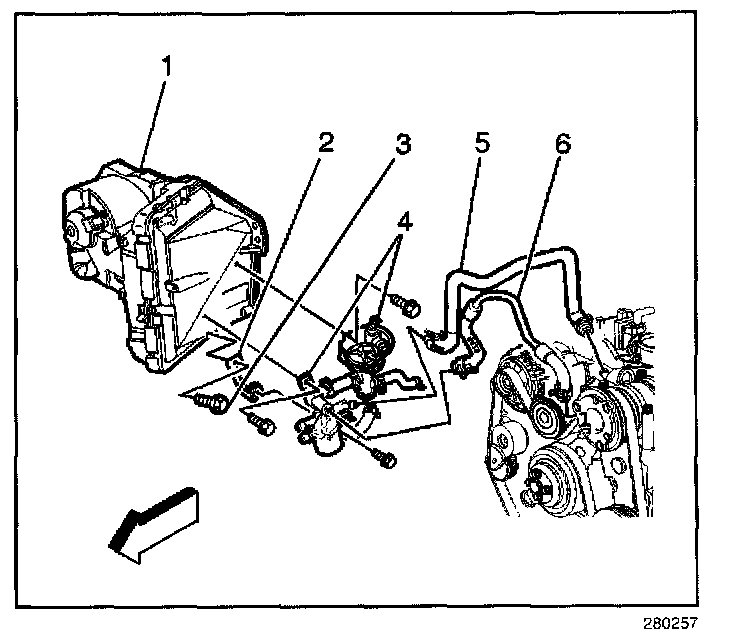 1
2
3
5
6
4
280257