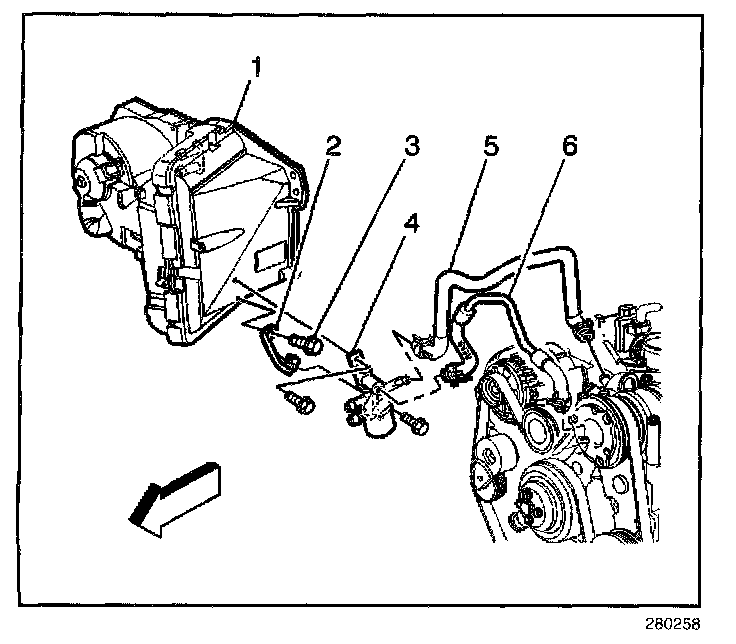 1
2
3
5
6
4
280258