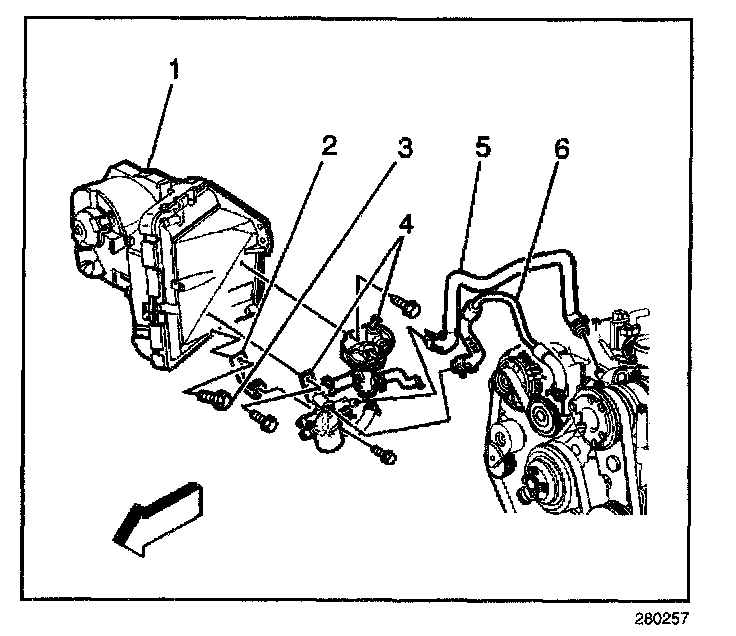 1
2
3
5
6
4
280257