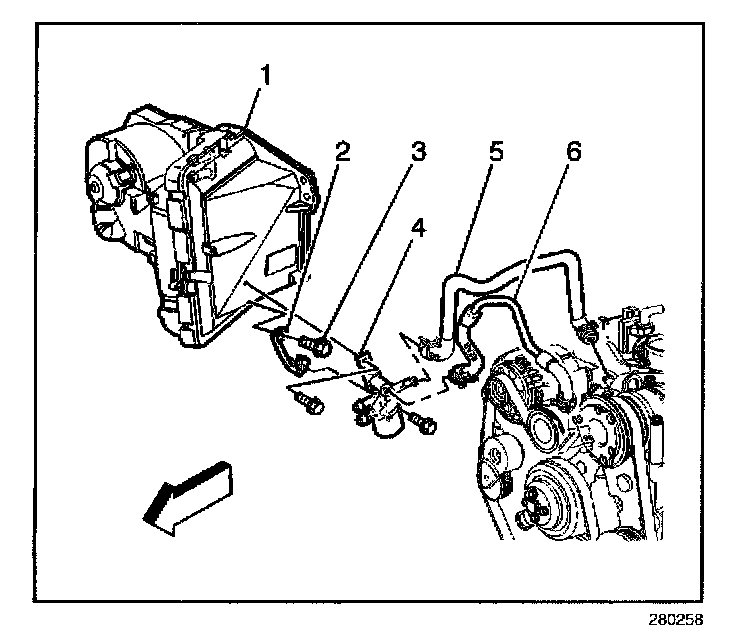 1
2
3
5
6
4
280258