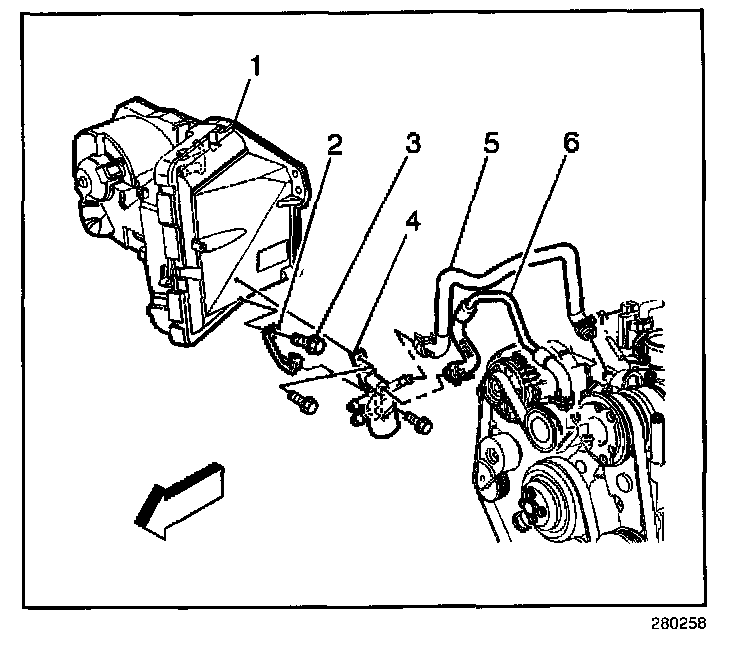 1
2
3
5
6
4
280258