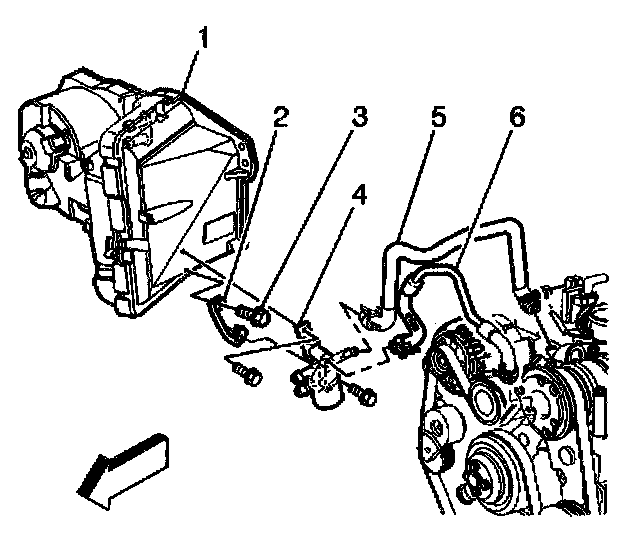 1
2
3
5
6
4