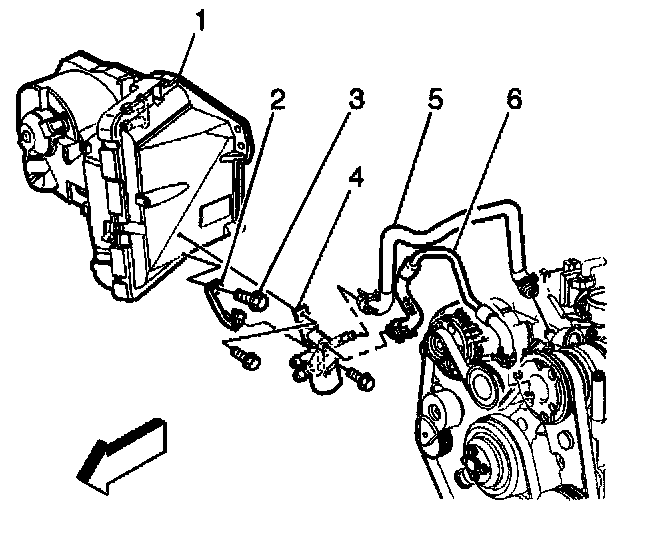 1
2
3
5
6
4