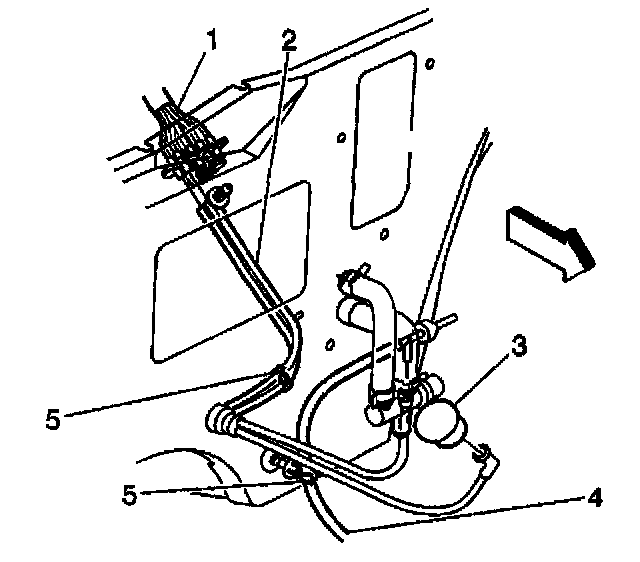 1
2
3
5
5
4