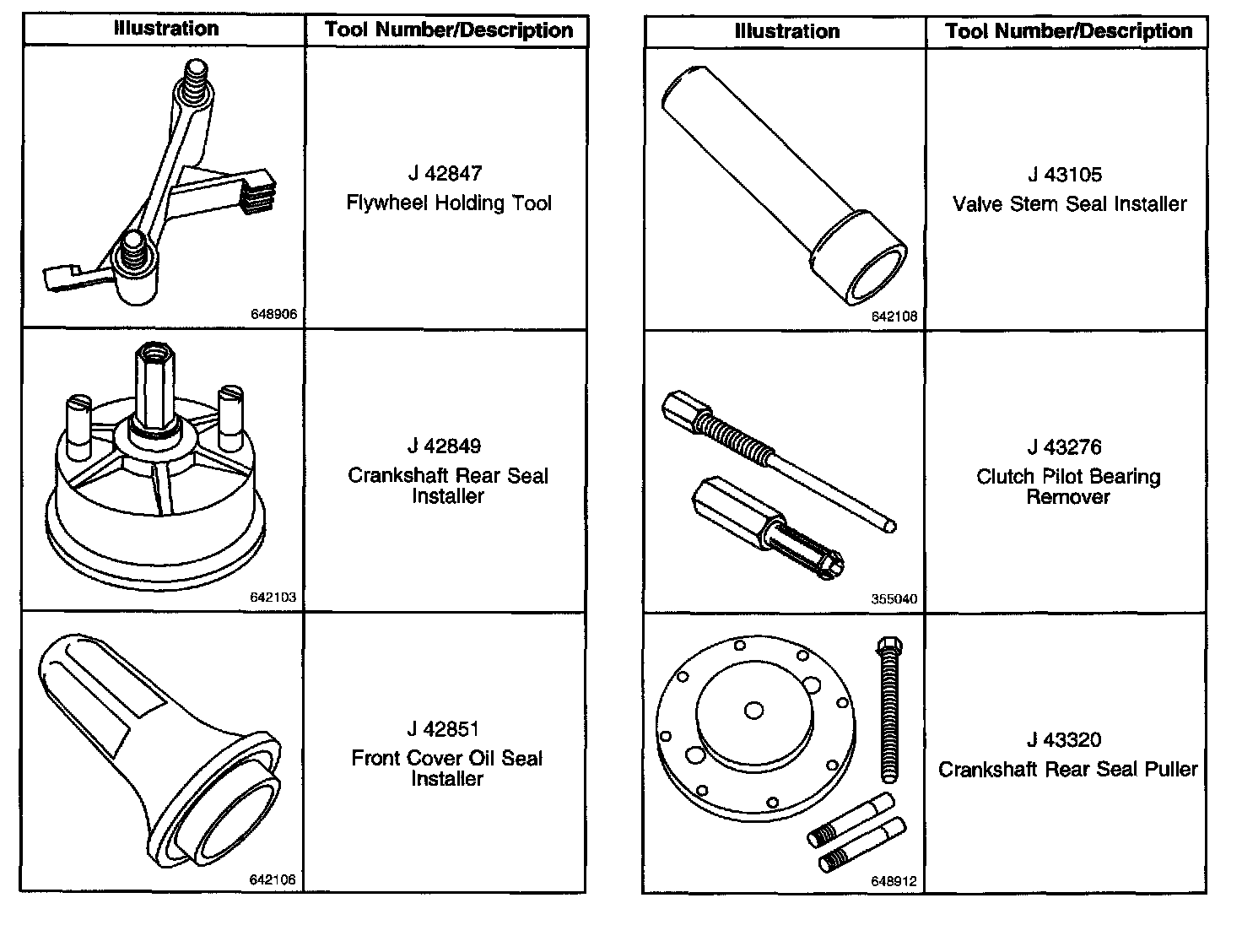 | Illustration | Tool Number/Description |
|---|---|
| 648906 | J 42847 Flywheel Holding Tool |
| 642103 | J 42849 Crankshaft Rear Seal Installer |
| 642106 | J 42851 Front Cover Oil Seal Installer |

| Illustration | Tool Number/Description |
|---|---|
| 642108 | J 43105 Valve Stem Seal Installer |
| 355040 | J 43276 Clutch Pilot Bearing Remover |
| 648912 | J 43320 Crankshaft Rear Seal Puller |