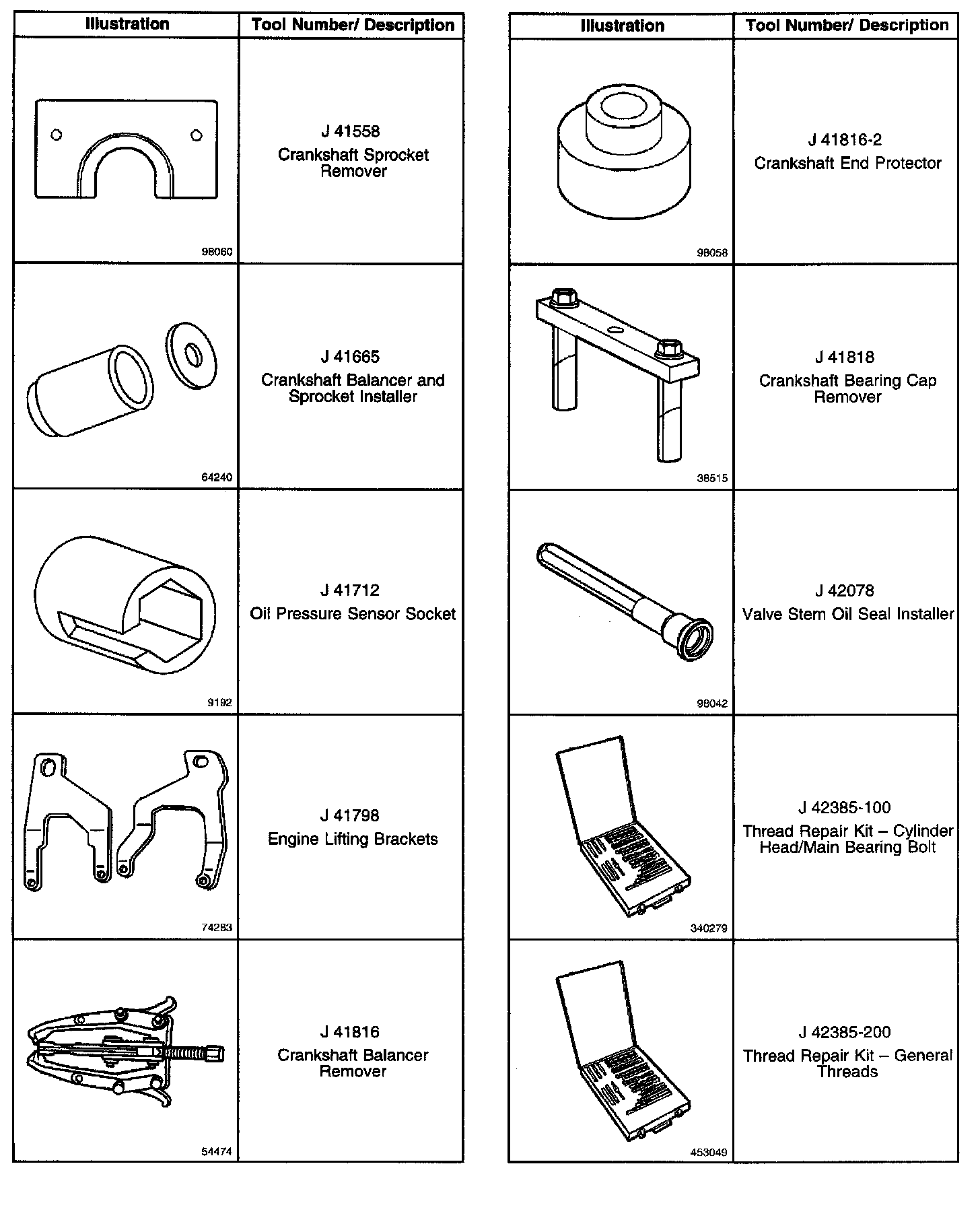 | Illustration | Tool Number/ Description |
|---|---|
| 98060 | J 41558 Crankshaft Sprocket Remover |
| 64240 | J 41665 Crankshaft Balancer and Sprocket Installer |
| 9192 | J 41712 Oil Pressure Sensor Socket |
| 74283 | J 41798 Engine Lifting Brackets |
| 54474 | J 41816 Crankshaft Balancer Remover |

| Illustration | Tool Number/ Description |
|---|---|
| 98058 | J 41816-2 Crankshaft End Protector |
| 36515 | J 41818 Crankshaft Bearing Cap Remover |
| 98042 | J 42078 Valve Stem Oil Seal Installer |
| 340279 | J 42385-100 Thread Repair Kit – Cylinder Head/Main Bearing Bolt |
| 453049 | J 42385-200 Thread Repair Kit – General Threads |