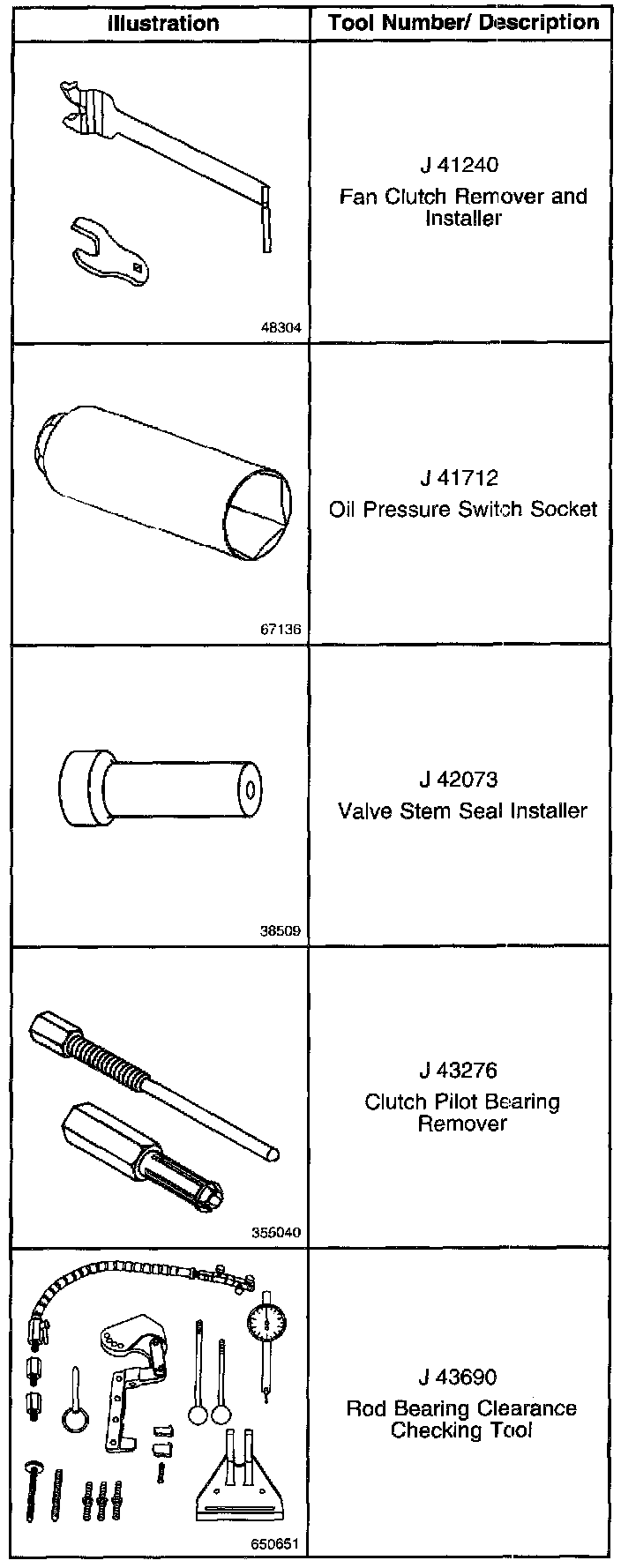 | Illustration | Tool Number/ Description |
|---|---|
| 48304 | J 41240 Fan Clutch Remover and Installer |
| 67136 | J 41712 Oil Pressure Switch Socket |
| 38509 | J 42073 Valve Stem Seal Installer |
| 355040 | J 43276 Clutch Pilot Bearing Remover |
| 650651 | J 43690 Rod Bearing Clearance Checking Tool |