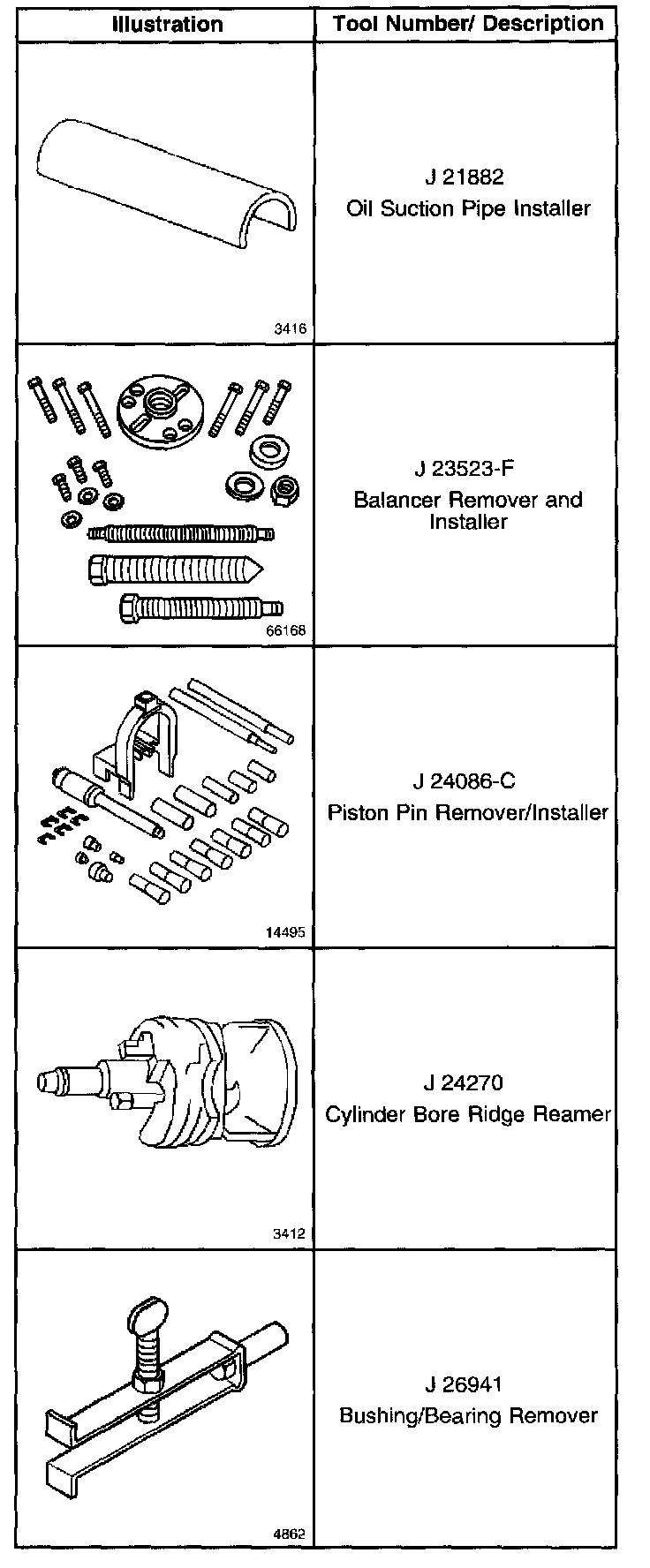 | Illustration | Tool Number/ Description |
|---|---|
| 3416 | J 21882 Oil Suction Pipe Installer |
| 66168 | J 23523-F Balancer Remover and Installer |
| 14495 | J 24086-C Piston Pin Remover/Installer |
| 3412 | J 24270 Cylinder Bore Ridge Reamer |
| 4862 | J 26941 Bushing/Bearing Remover |