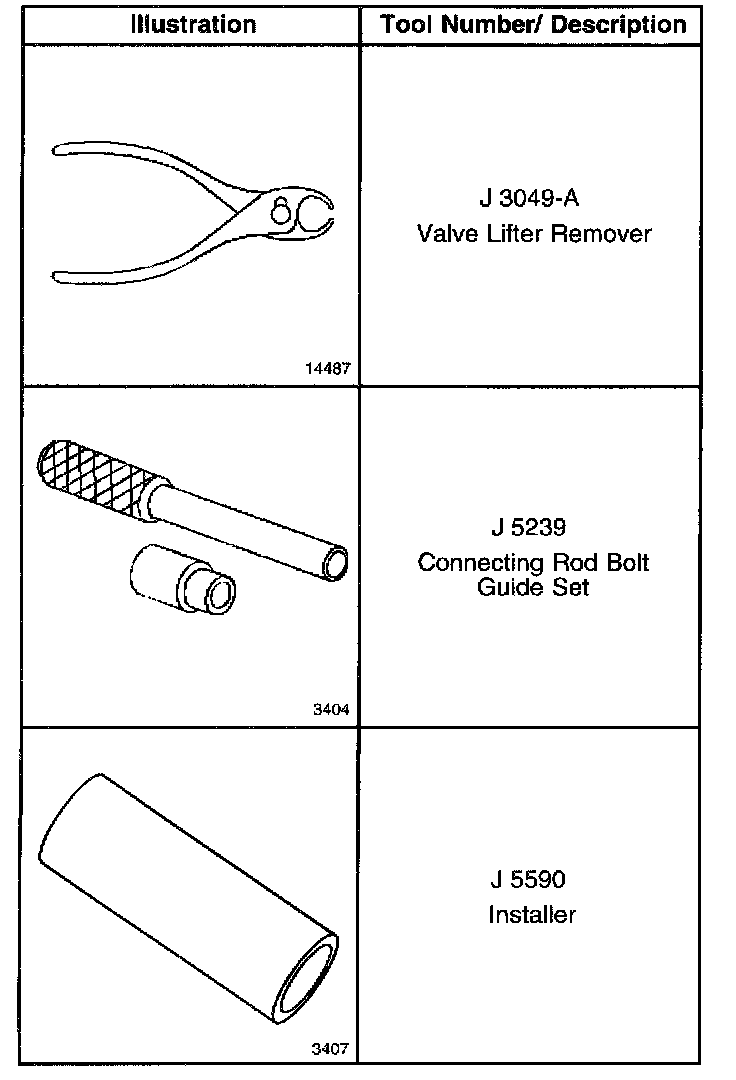 | Illustration | Tool Number/ Description |
|---|---|
| 14487 | J 3049-A Valve Lifter Remover |
| 3404 | J 5239 Connecting Rod Bolt Guide Set |
| 3407 | J 5590 Installer |