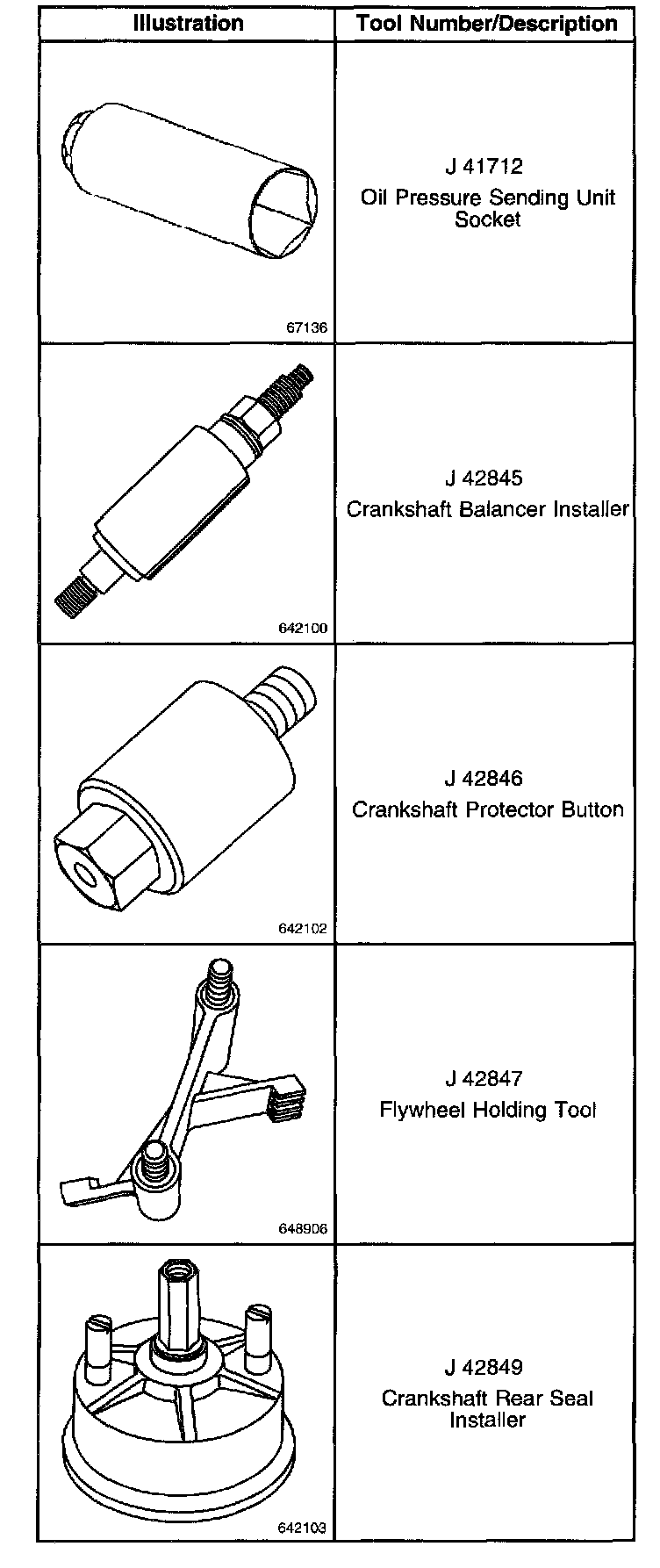 | Illustration | Tool Number/Description |
|---|---|
| 67136 | J 41712 Oil Pressure Sending Unit Socket |
| 642100 | J 42845 Crankshaft Balancer Installer |
| 642102 | J 42846 Crankshaft Protector Button |
| 648906 | J 42847 Flywheel Holding Tool |
| 642103 | J 42849 Crankshaft Rear Seal Installer |