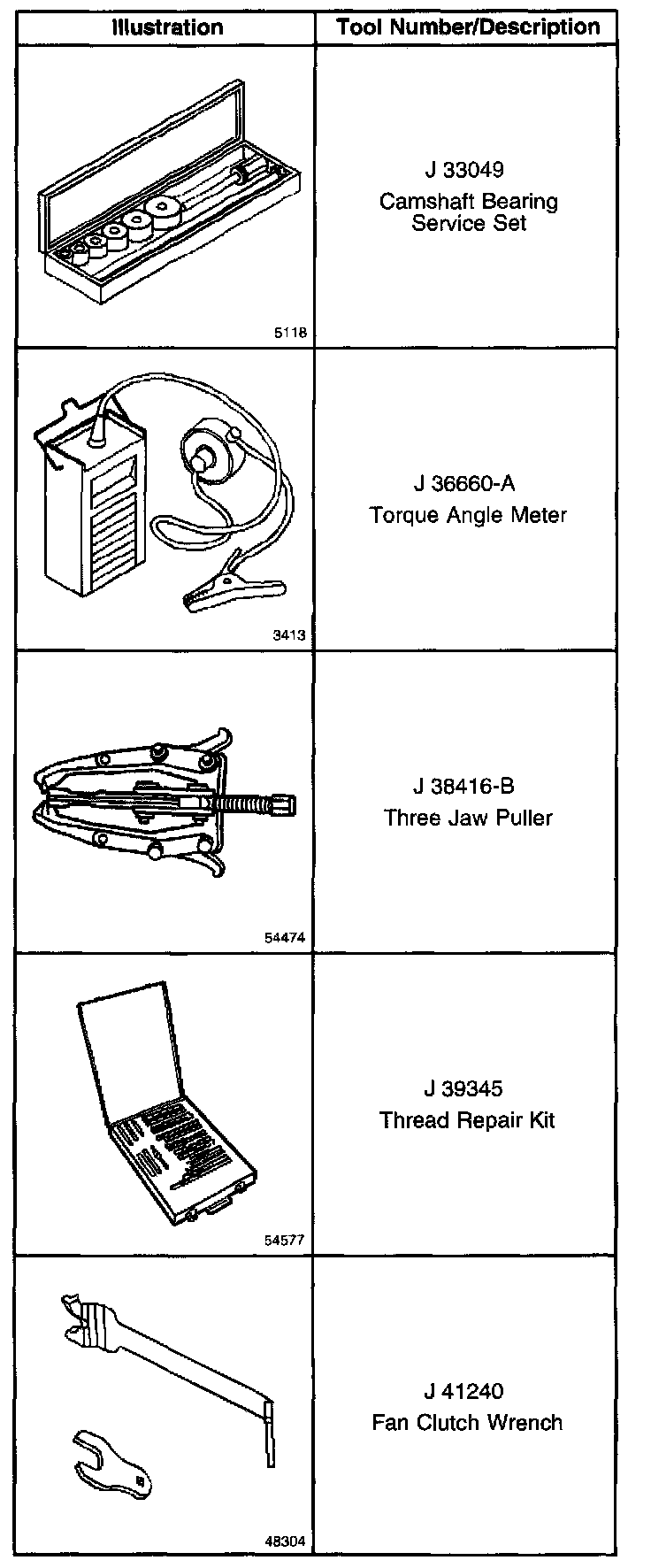 | Illustration | Tool Number/Description |
|---|---|
| 5118 | J 33049 Camshaft Bearing Service Set |
| 3413 | J 36660-A Torque Angle Meter |
| 54474 | J 38416-B Three Jaw Puller |
| 54577 | J 39345 Thread Repair Kit |
| 48304 | J 41240 Fan Clutch Wrench |