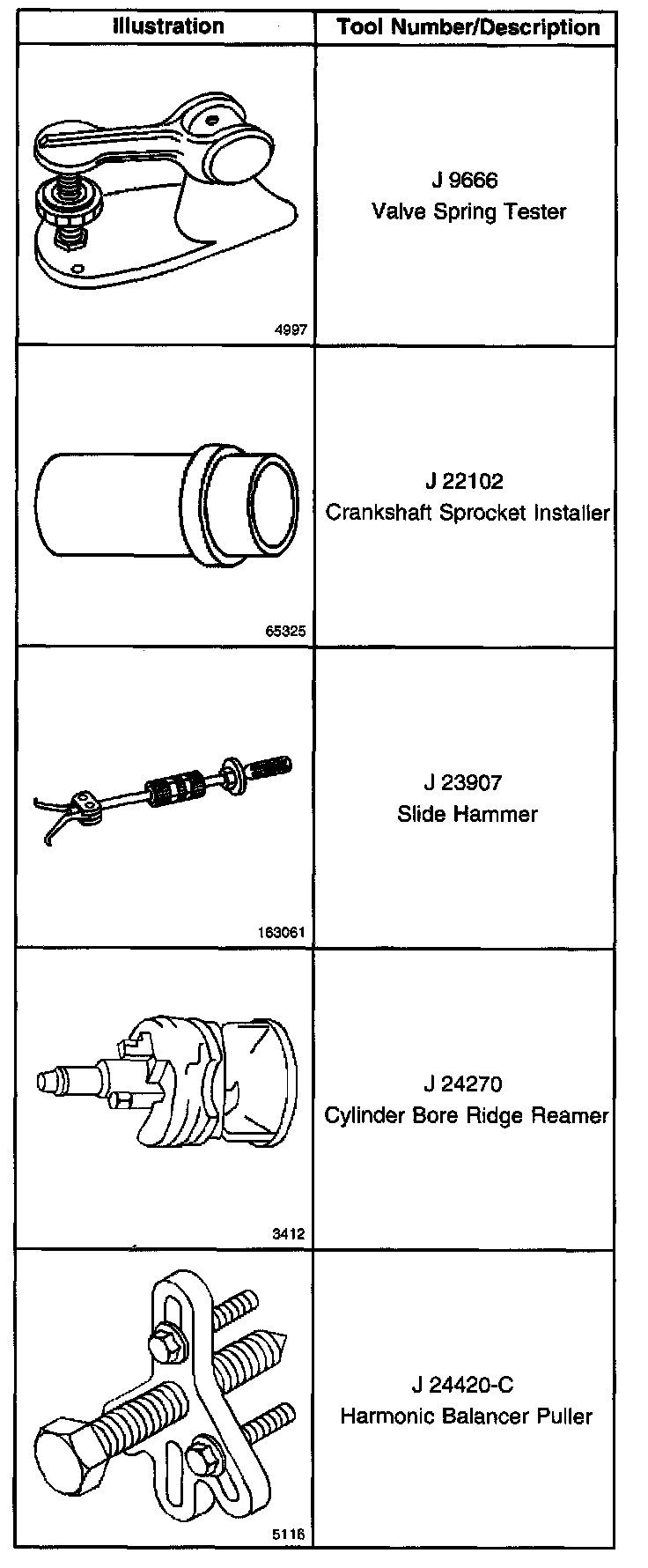 | Illustration | Tool Number/Description |
|---|---|
| 4997 | J 9666 Valve Spring Tester |
| 65325 | J 22102 Crankshaft Sprocket Installer |
| 163061 | J 23907 Slide Hammer |
| 3412 | J 24270 Cylinder Bore Ridge Reamer |
| 5116 | J 24420-C Harmonic Balancer Puller |