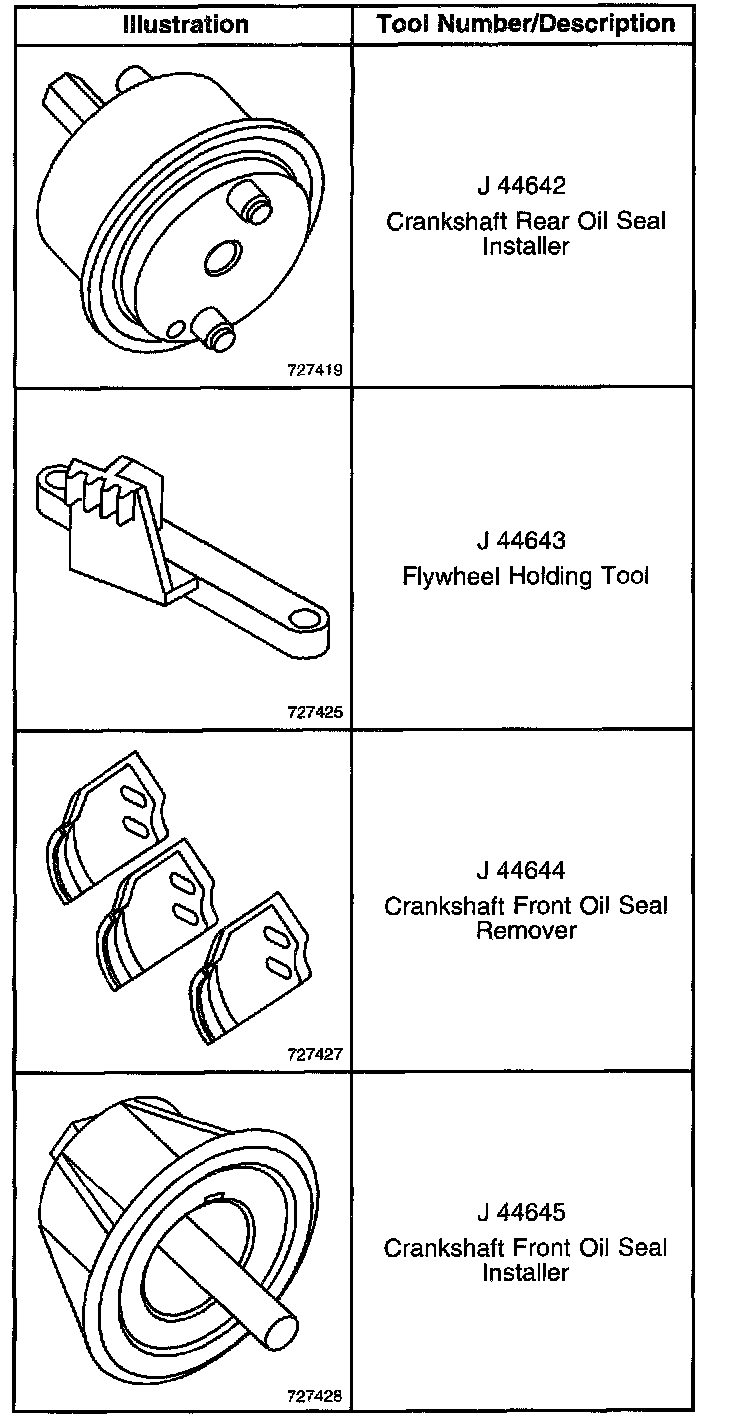 | Illustration | Tool Number/Description |
|---|---|
| 727419 | J 44642 Crankshaft Rear Oil Seal Installer |
| 727425 | J 44643 Flywheel Holding Tool |
| 727427 | J 44644 Crankshaft Front Oil Seal Remover |
| 727428 | J 44645 Crankshaft Front Oil Seal Installer |