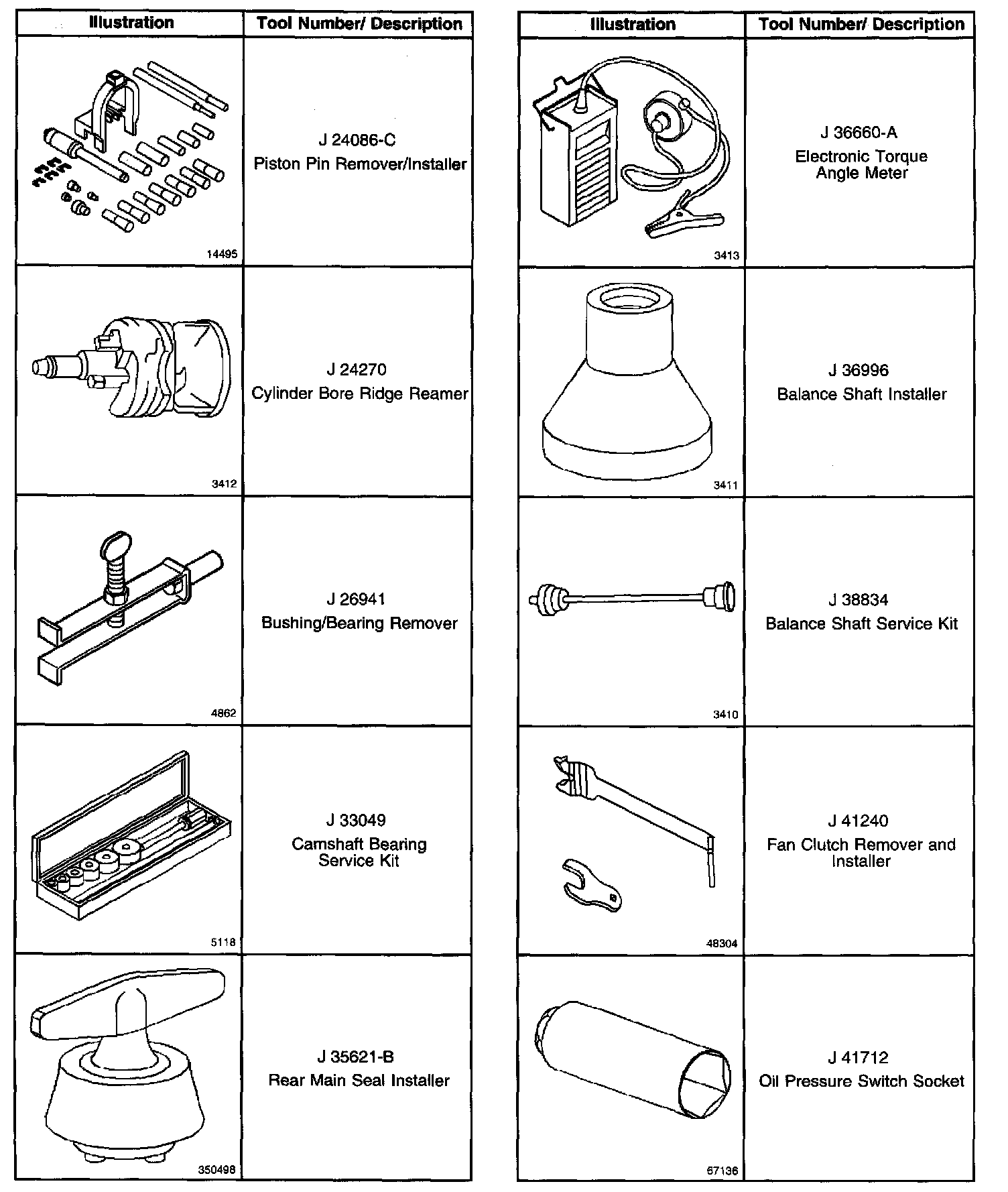 | Illustration | Tool Number/ Description |
|---|---|
| 14495 | J 24086-C Piston Pin Remover/Installer |
| 3412 | J 24270 Cylinder Bore Ridge Reamer |
| 4862 | J 26941 Bushing/Bearing Remover |
| 5118 | J 33049 Camshaft Bearing Service Kit |
| 350498 | J 35621-B Rear Main Seal Installer |

| Illustration | Tool Number/ Description |
|---|---|
| 3413 | J 36660-A Electronic Torque Angle Meter |
| 3411 | J 36996 Balance Shaft Installer |
| 3410 | J 38834 Balance Shaft Service Kit |
| 48304 | J 41240 Fan Clutch Remover and Installer |
| 67136 | J 41712 Oil Pressure Switch Socket |