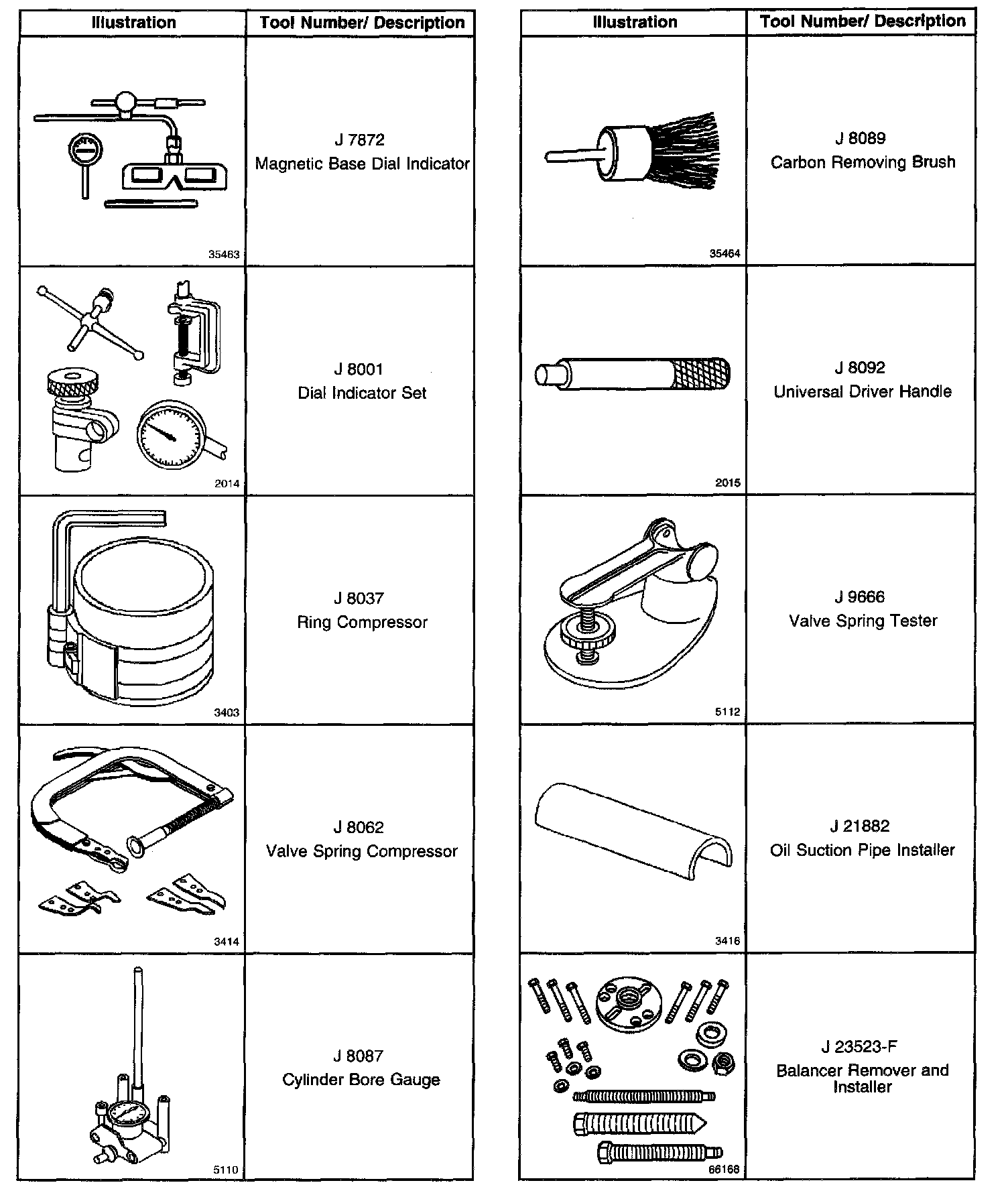 | Illustration | Tool Number/ Description |
|---|---|
| 35463 | J 7872 Magnetic Base Dial Indicator |
| 2014 | J 8001 Dial Indicator Set |
| 3403 | J 8037 Ring Compressor |
| 3414 | J 8062 Valve Spring Compressor |
| 5110 | J 8087 Cylinder Bore Gauge |

| Illustration | Tool Number/ Description |
|---|---|
| 35464 | J 8089 Carbon Removing Brush |
| 2015 | J 8092 Universal Driver Handle |
| 5112 | J 9666 Valve Spring Tester |
| 3416 | J 21882 Oil Suction Pipe Installer |
| 66168 | J 23523-F Balancer Remover and Installer |