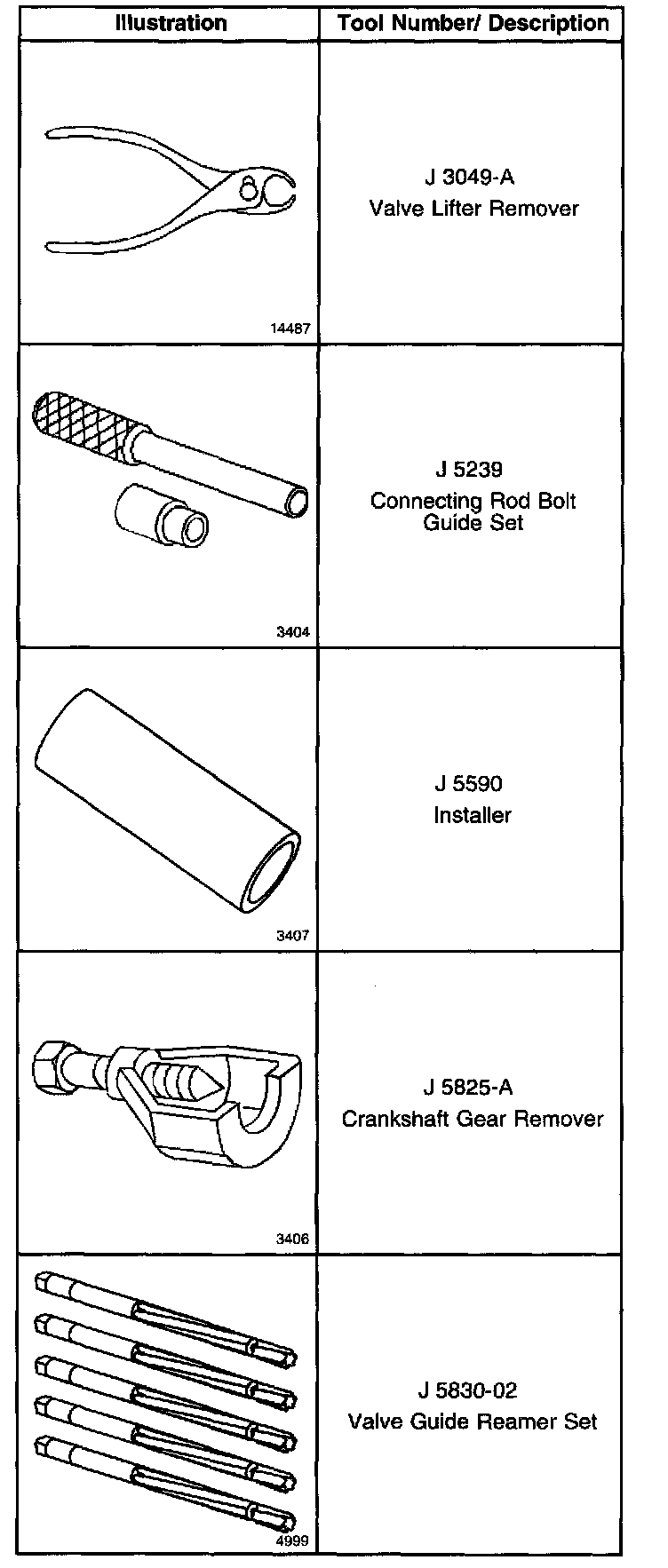 | Illustration | Tool Number/ Description |
|---|---|
| 14487 | J 3049-A Valve Lifter Remover |
| 3404 | J 5239 Connecting Rod Bolt Guide Set |
| 3407 | J 5590 Installer |
| 3406 | J 5825-A Crankshaft Gear Remover |
| 4999 | J 5830-02 Valve Guide Reamer Set |