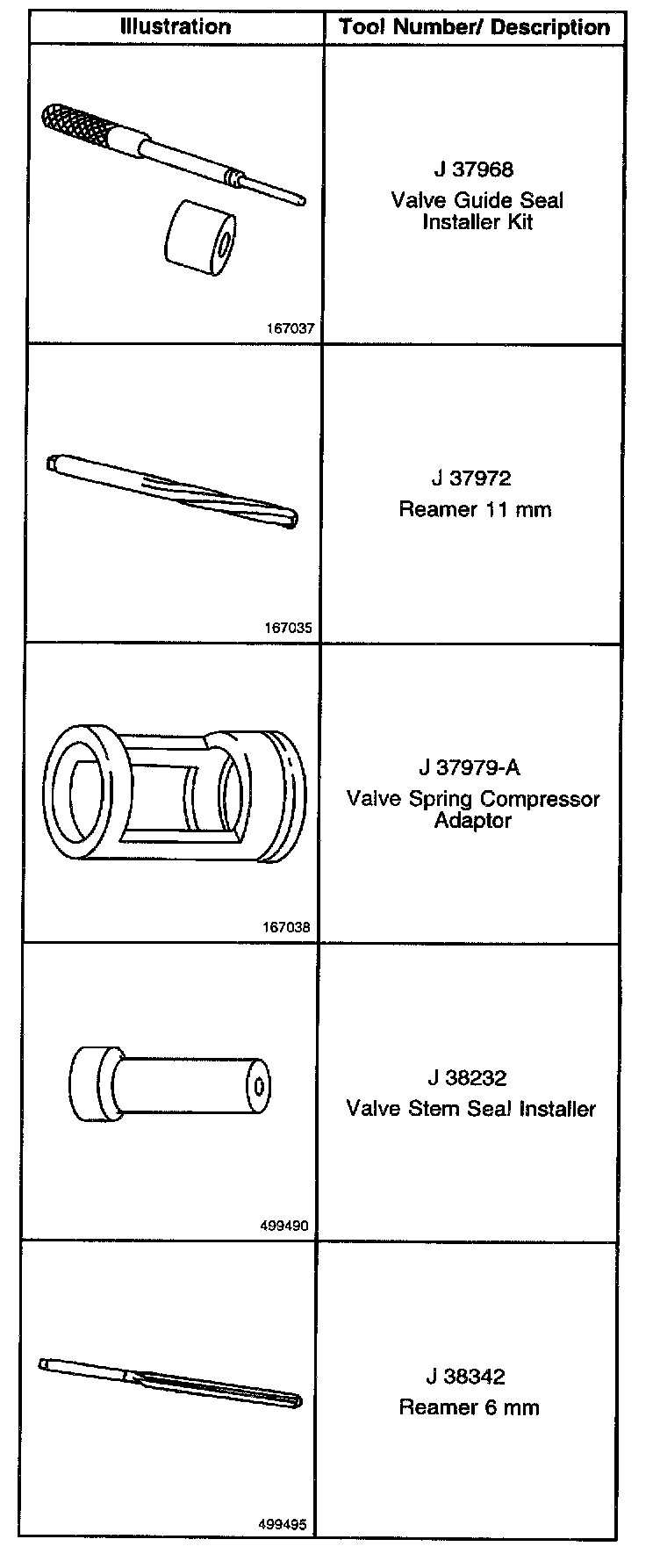 | Illustration | Tool Number/ Description |
|---|---|
| 167037 | J 37968 Valve Guide Seal Installer Kit |
| 167035 | J 37972 Reamer 11 mm |
| 167038 | J 37979-A Valve Spring Compressor Adaptor |
| 499490 | J 38232 Valve Stem Seal Installer |
| 499495 | J 38342 Reamer 6 mm |