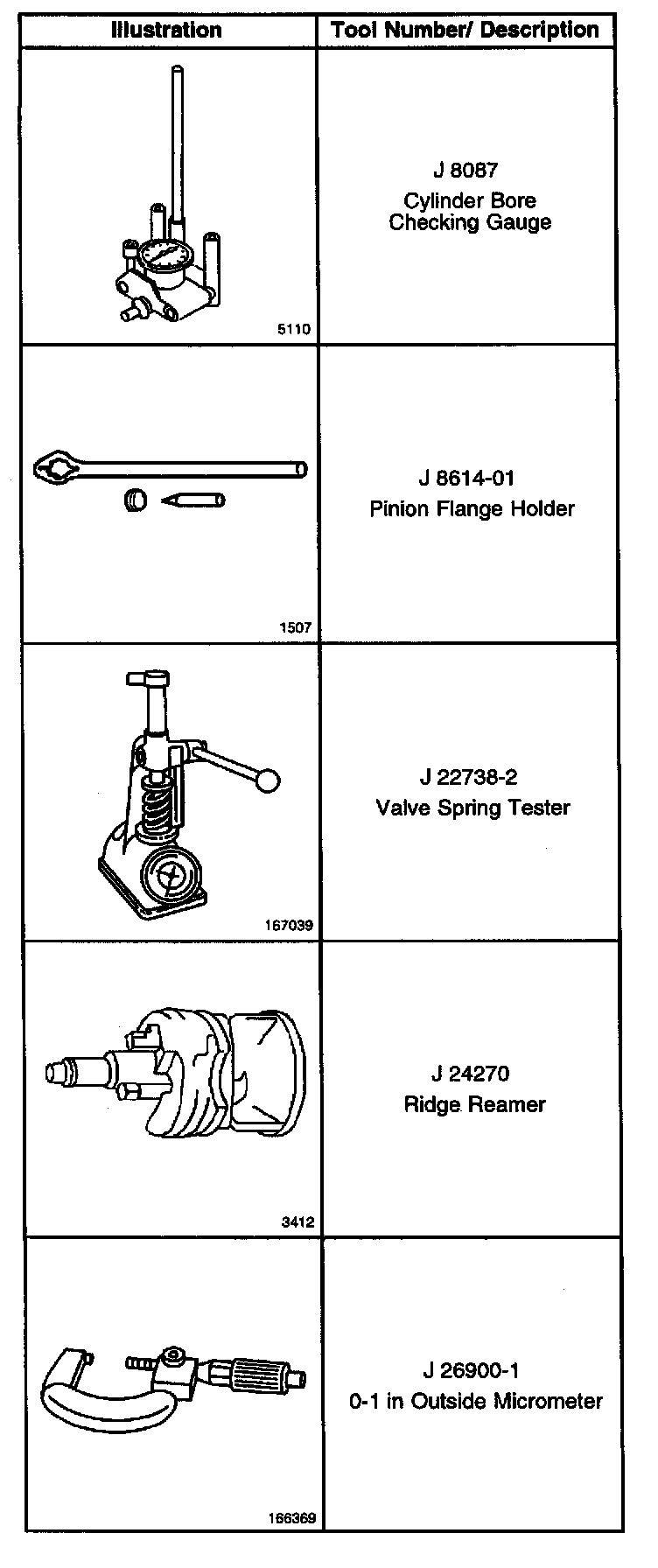 | Illustration | Tool Number/ Description |
|---|---|
| 5110 | J 8087 Cylinder Bore Checking Gauge |
| 1507 | J 8614-01 Pinion Flange Holder |
| 167039 | J 22738-2 Valve Spring Tester |
| 3412 | J 24270 Ridge Reamer |
| 166369 | J 26900-1 0-1 in Outside Micrometer |