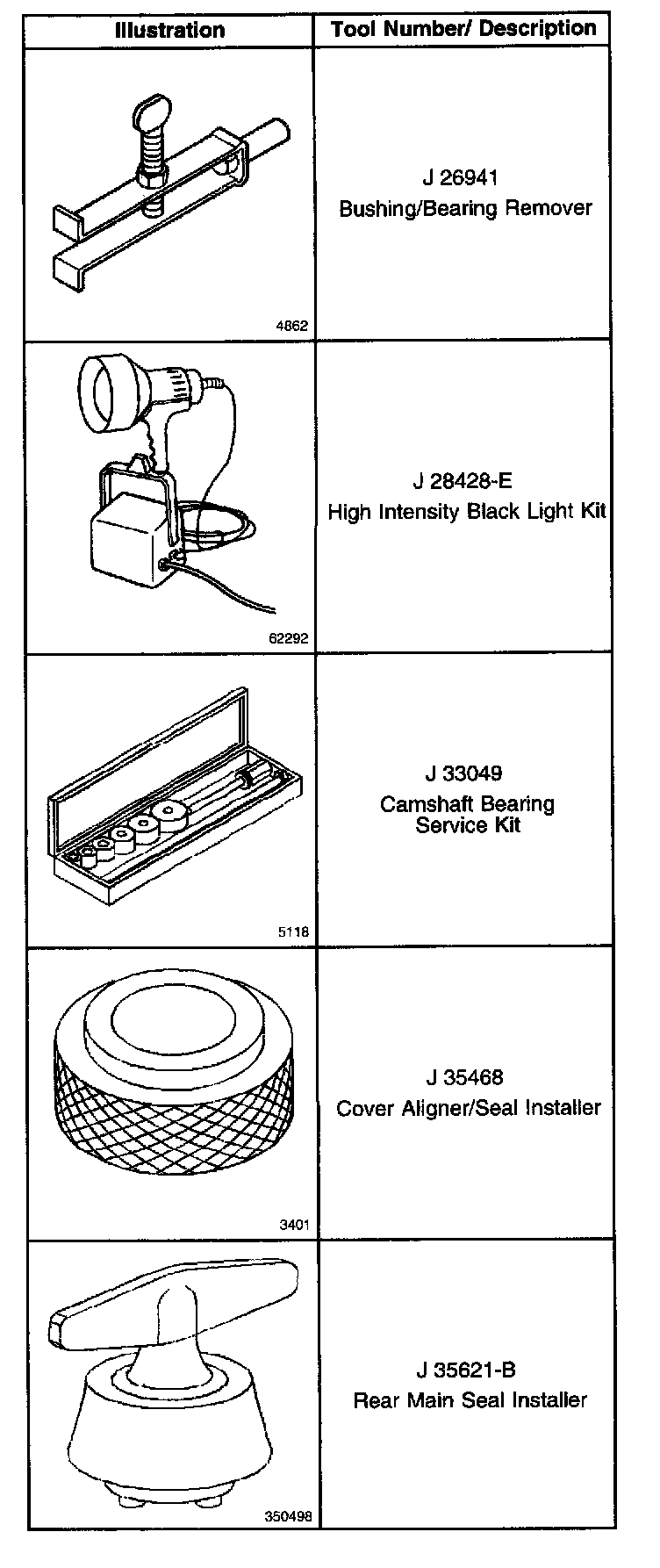 | Illustration | Tool Number/ Description |
|---|---|
| 4862 | J 26941 Bushing/Bearing Remover |
| 62292 | J 28428-E High Intensity Black Light Kit |
| 5118 | J 33049 Camshaft Bearing Service Kit |
| 3401 | J 35468 Cover Aligner/Seal Installer |
| 350498 | J 35621-B Rear Main Seal Installer |