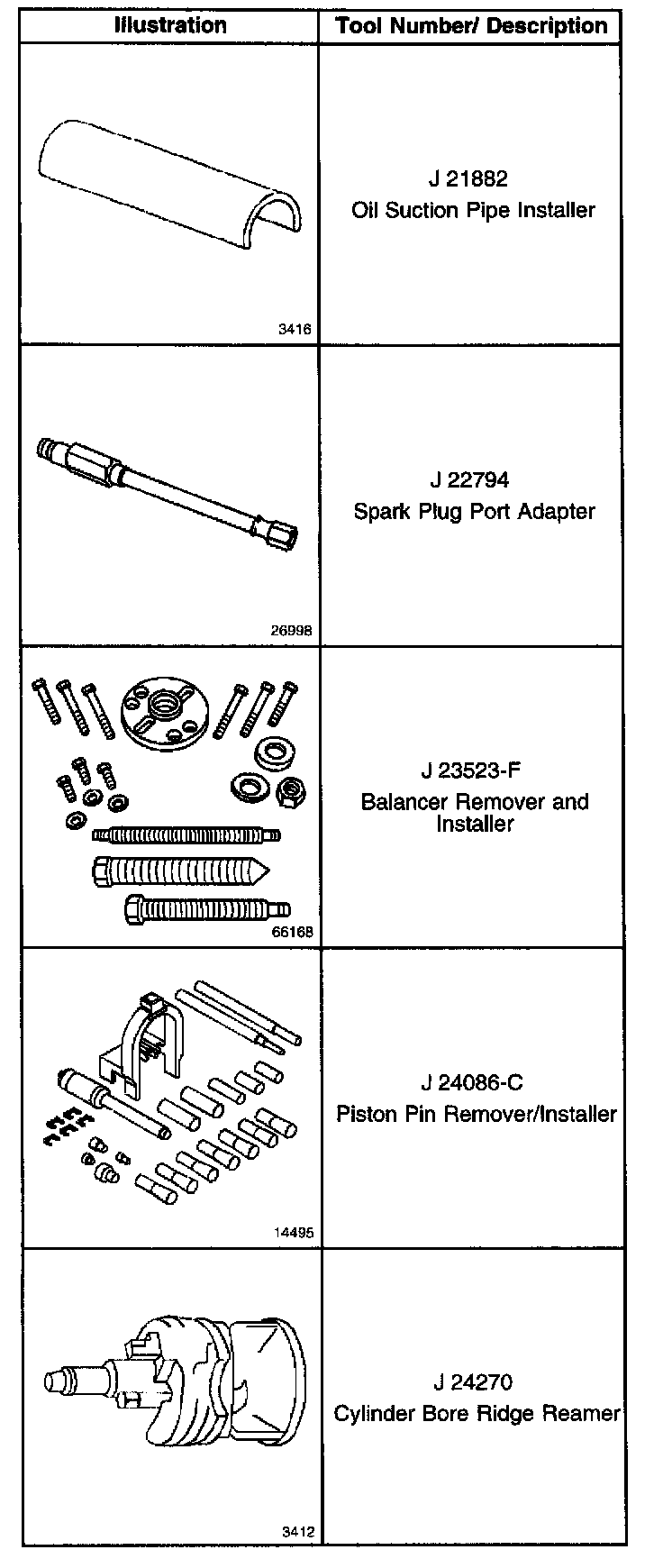 | Illustration | Tool Number/ Description |
|---|---|
| 3416 | J 21882 Oil Suction Pipe Installer |
| 26998 | J 22794 Spark Plug Port Adapter |
| 66168 | J 23523-F Balancer Remover and Installer |
| 14495 | J 24086-C Piston Pin Remover/Installer |
| 3412 | J 24270 Cylinder Bore Ridge Reamer |