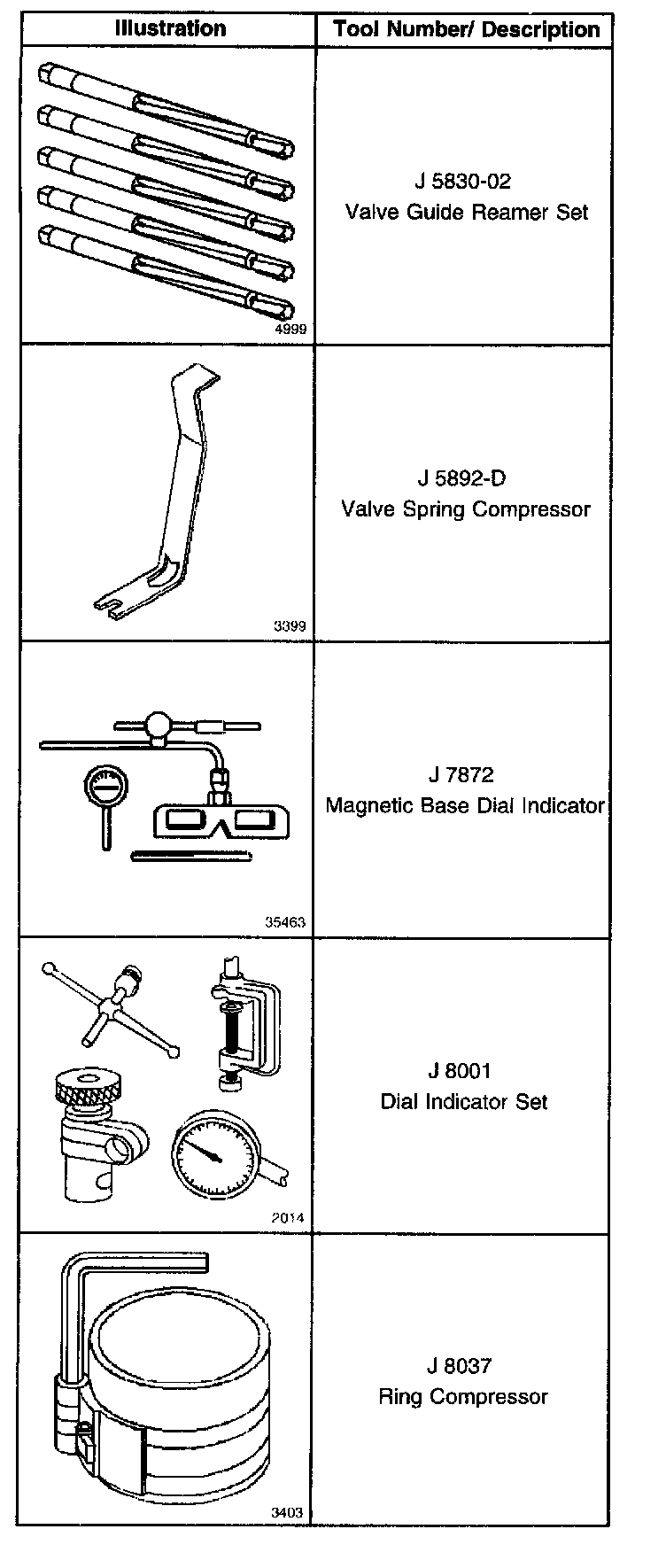 | Illustration | Tool Number/ Description |
|---|---|
| 4999 | J 5830-02 Valve Guide Reamer Set |
| 3399 | J 5892-D Valve Spring Compressor |
| 35463 | J 7872 Magnetic Base Dial Indicator |
| 2014 | J 8001 Dial Indicator Set |
| 3403 | J 8037 Ring Compressor |