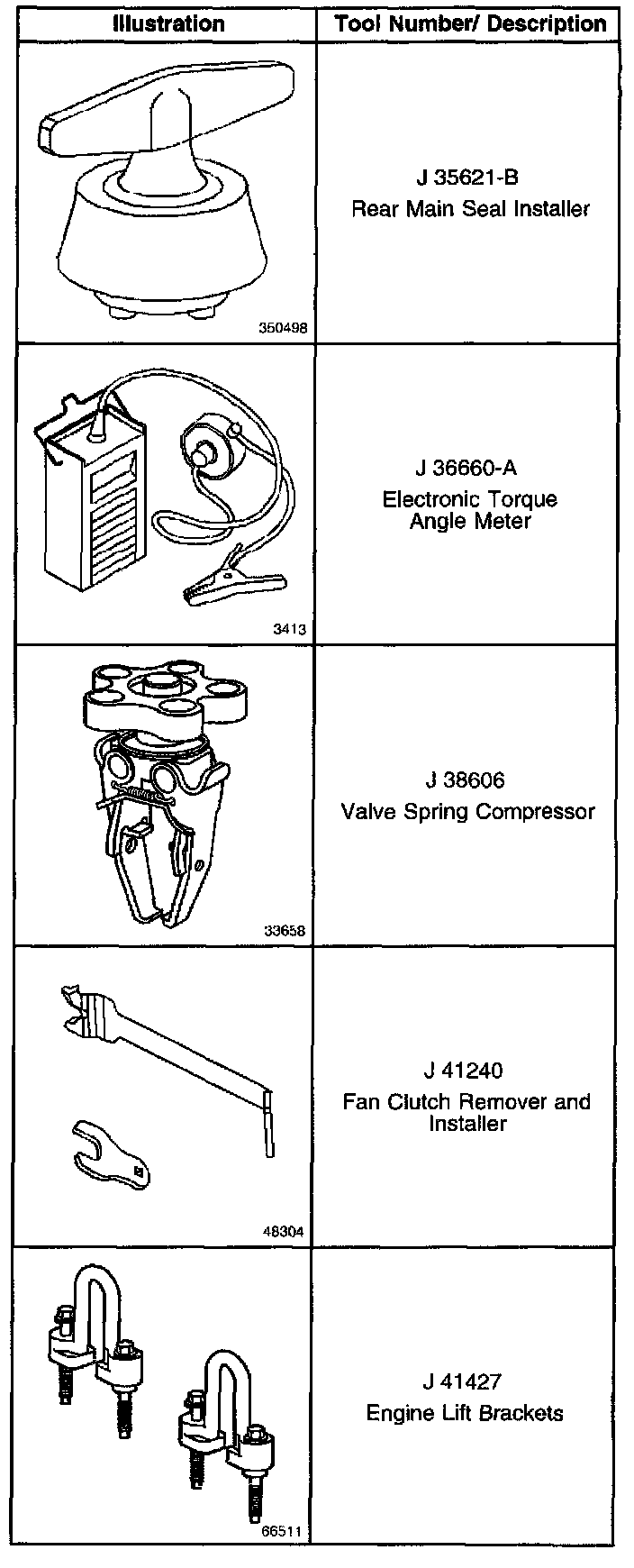 | Illustration | Tool Number/ Description |
|---|---|
| 350498 | J 35621-B Rear Main Seal Installer |
| 3413 | J 36660-A Electronic Torque Angle Meter |
| 33658 | J 38606 Valve Spring Compressor |
| 48304 | J 41240 Fan Clutch Remover and Installer |
| 66511 | J 41427 Engine Lift Brackets |