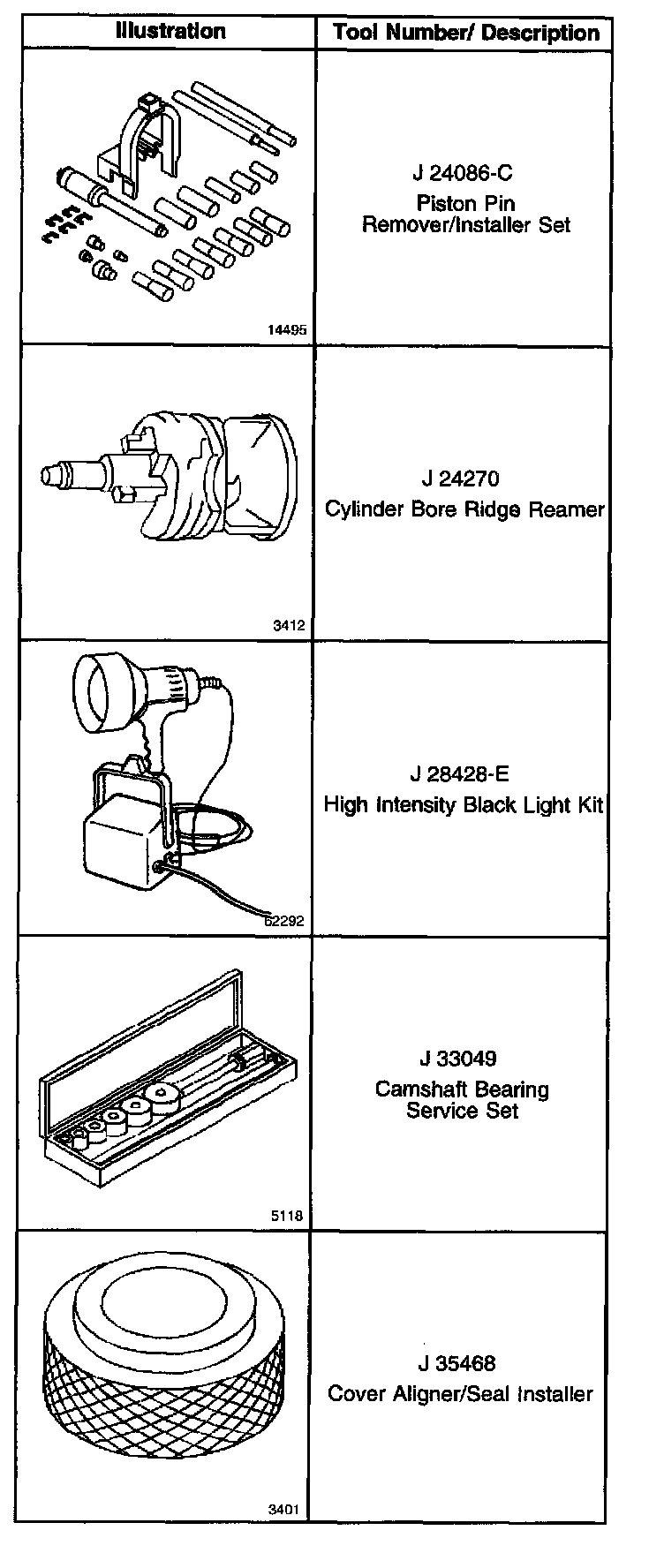 | Illustration | Tool Number/ Description |
|---|---|
| 14495 | J 24086-C Piston Pin Remover/Installer Set |
| 3412 | J 24270 Cylinder Bore Ridge Reamer |
| 62292 | J 28428-E High Intensity Black Light Kit |
| 5118 | J 33049 Camshaft Bearing Service Set |
| 3401 | J 35468 Cover Aligner/Seal Installer |