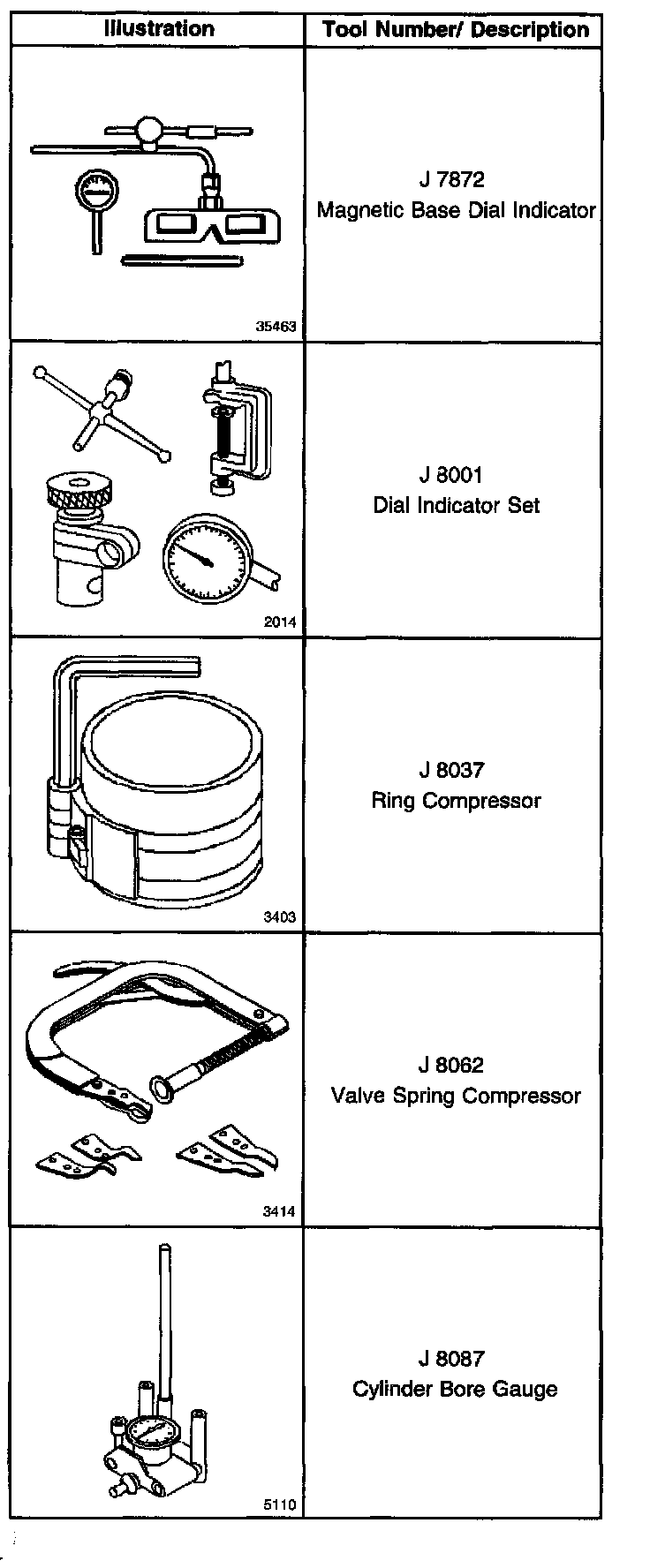 | Illustration | Tool Number/ Description |
|---|---|
| 35463 | J 7872 Magnetic Base Dial Indicator |
| 2014 | J 8001 Dial Indicator Set |
| 3403 | J 8037 Ring Compressor |
| 3414 | J 8062 Valve Spring Compressor |
| 5110 | J 8087 Cylinder Bore Gauge |