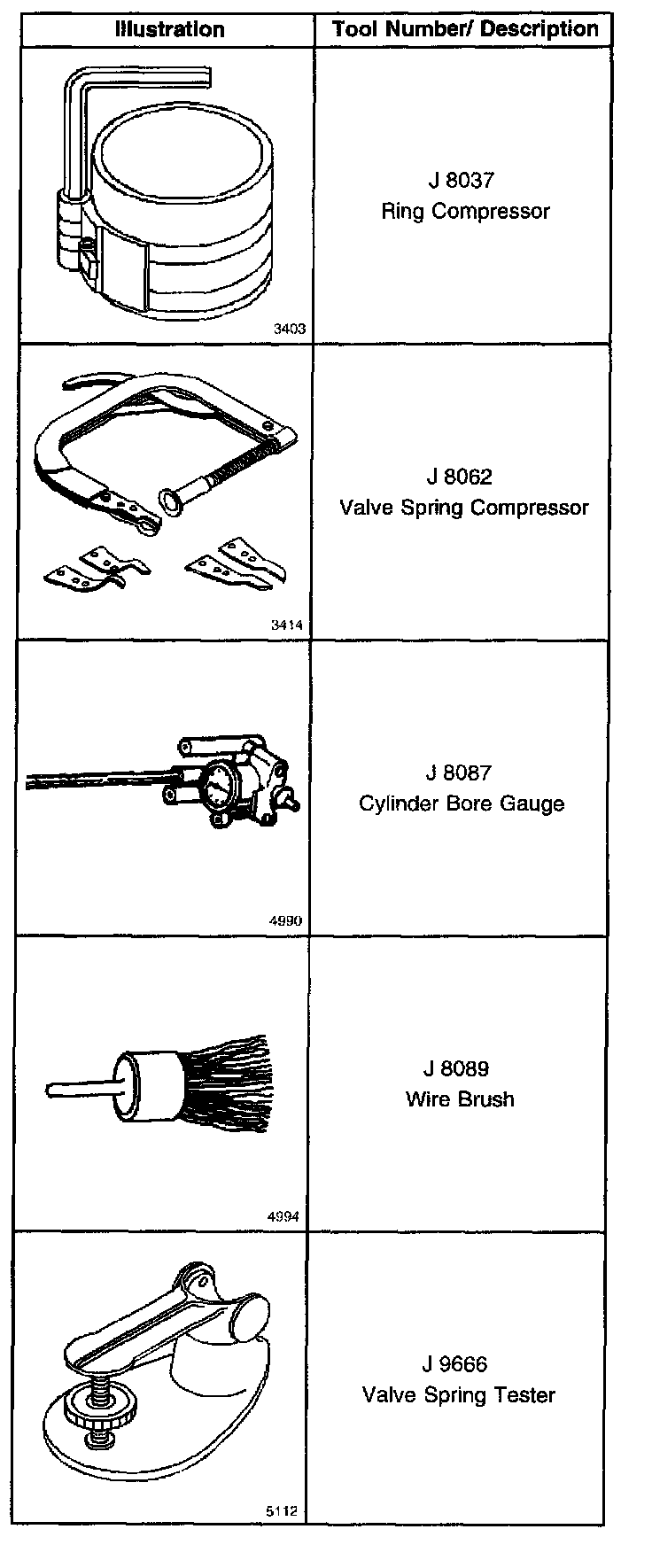 | Illustration | Tool Number/ Description |
|---|---|
| 3403 | J 8037 Ring Compressor |
| 3414 | J 8062 Valve Spring Compressor |
| 4990 | J 8087 Cylinder Bore Gauge |
| 4994 | J 8089 Wire Brush |
| 5112 | J 9666 Valve Spring Tester |