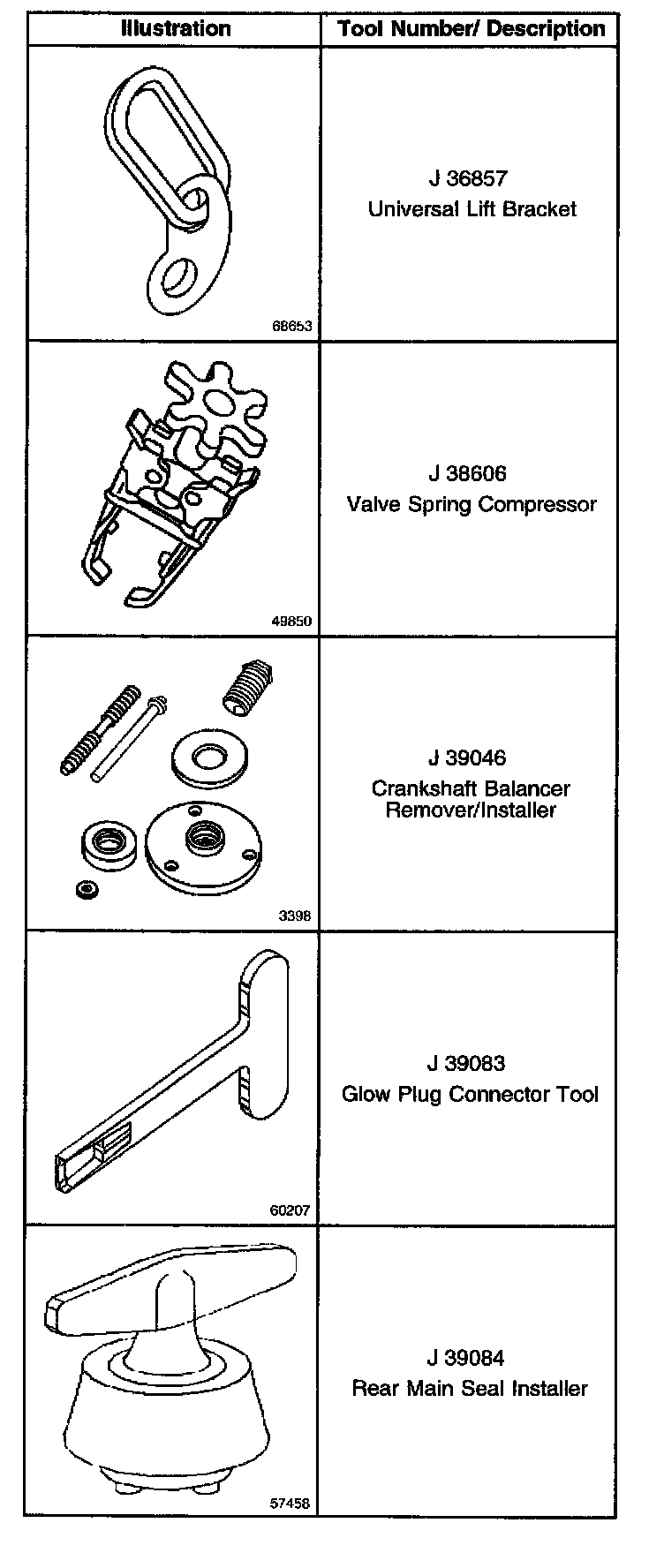 | Illustration | Tool Number/ Description |
|---|---|
| 68653 | J 36857 Universal Lift Bracket |
| 49850 | J 38606 Valve Spring Compressor |
| 3398 | J 39046 Crankshaft Balancer Remover/Installer |
| 60207 | J 39083 Glow Plug Connector Tool |
| 57458 | J 39084 Rear Main Seal Installer |