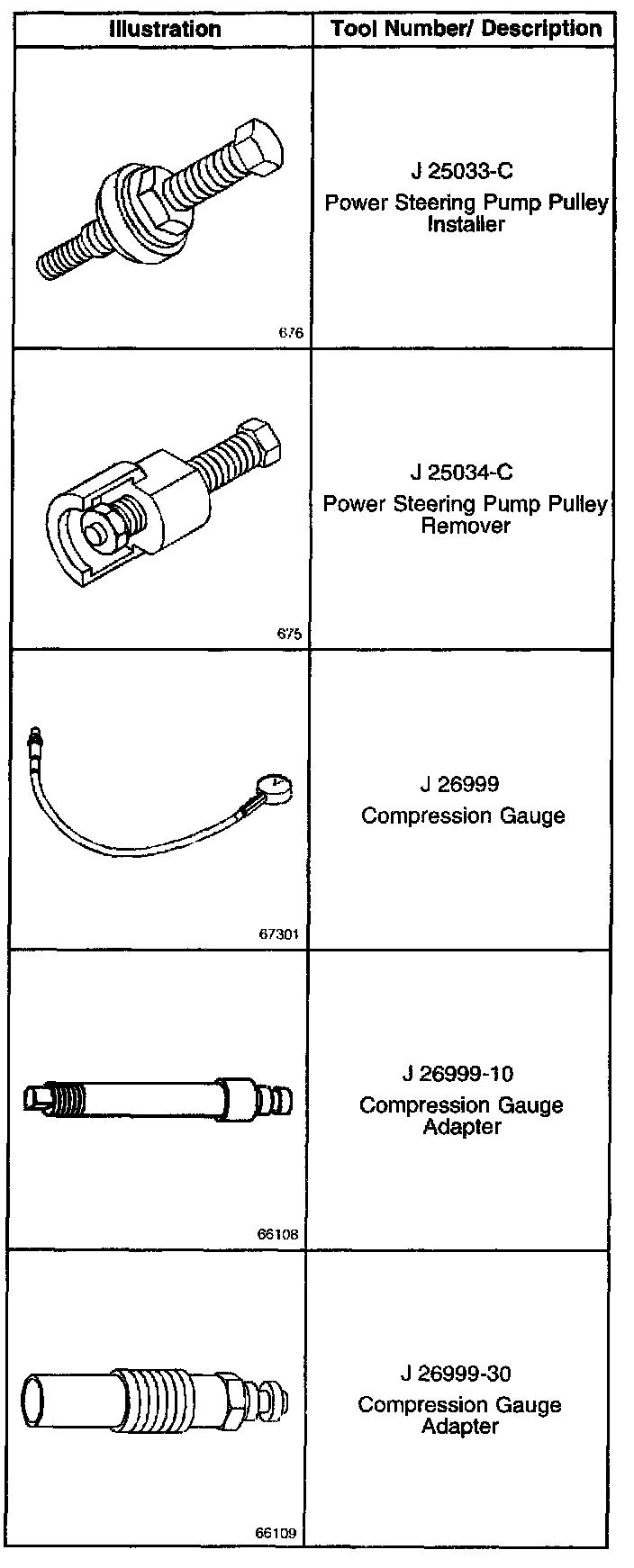 | Illustration | Tool Number/ Description |
|---|---|
| 676 | J 25033-C Power Steering Pump Pulley Installer |
| 675 | J 25034-C Power Steering Pump Pulley Remover |
| 67301 | J 26999 Compression Gauge |
| 66108 | J 26999-10 Compression Gauge Adapter |
| 66109 | J 26999-30 Compression Gauge Adapter |