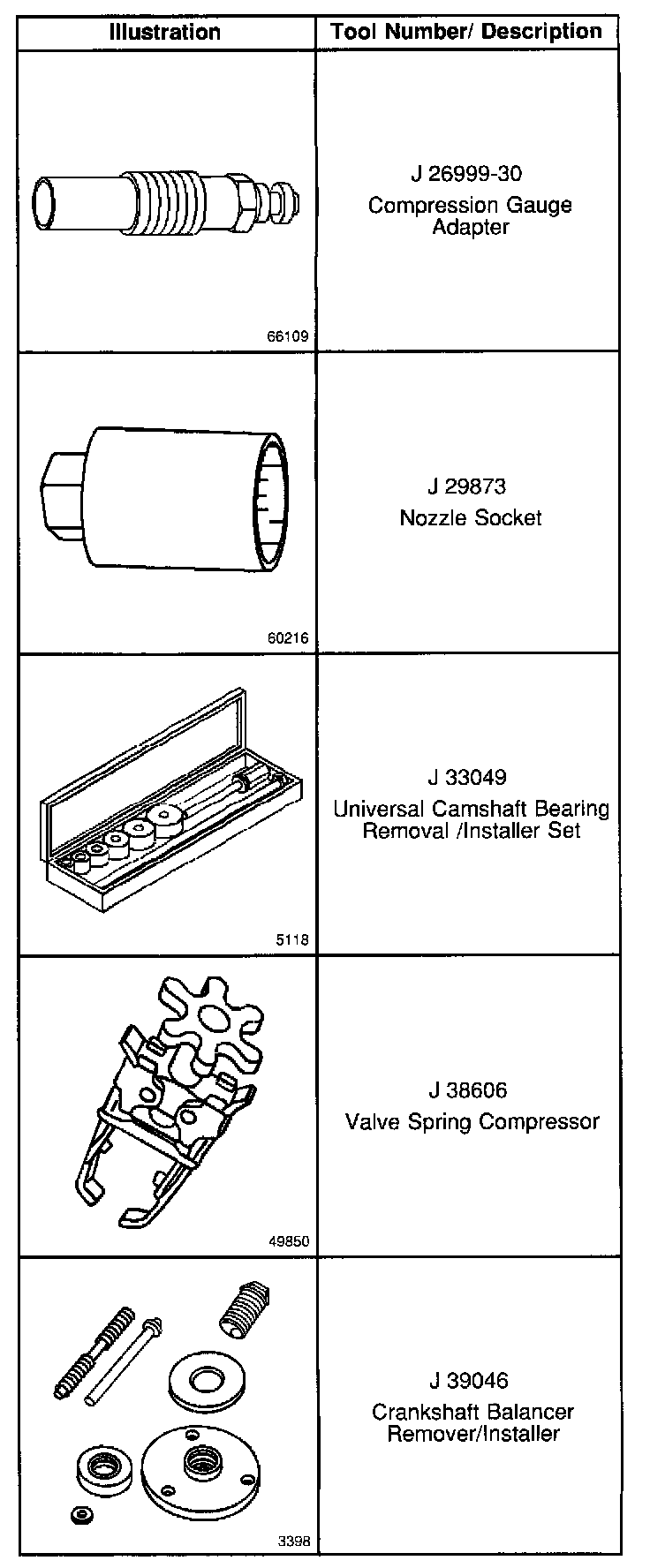 | Illustration | Tool Number/ Description |
|---|---|
| 66109 | J 26999-30 Compression Gauge Adapter |
| 60216 | J 29873 Nozzle Socket |
| 5118 | J 33049 Universal Camshaft Bearing Removal /Installer Set |
| 49850 | J 38606 Valve Spring Compressor |
| 3398 | J 39046 Crankshaft Balancer Remover/Installer |