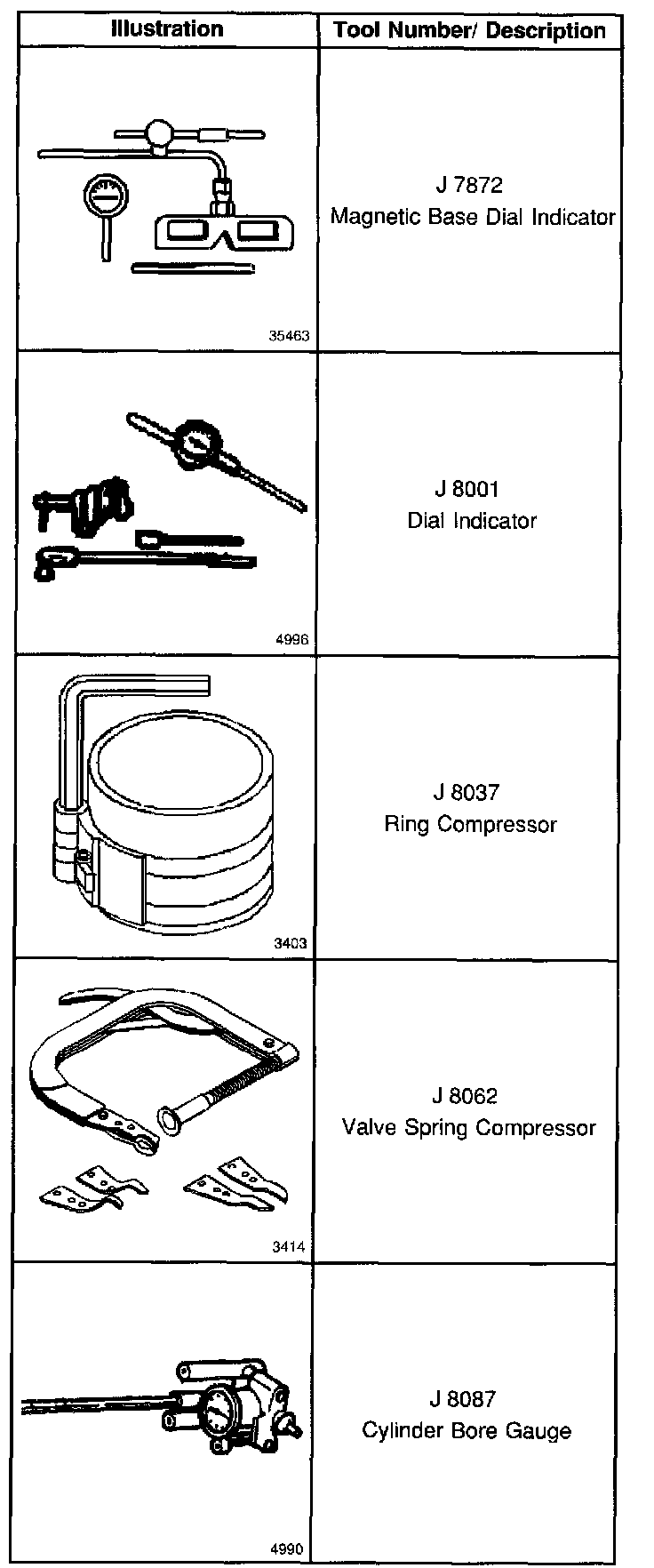 | Illustration | Tool Number/ Description |
|---|---|
| 35463 | J 7872 Magnetic Base Dial Indicator |
| 4996 | J 8001 Dial Indicator |
| 3403 | J 8037 Ring Compressor |
| 3414 | J 8062 Valve Spring Compressor |
| 4990 | J 8087 Cylinder Bore Gauge |