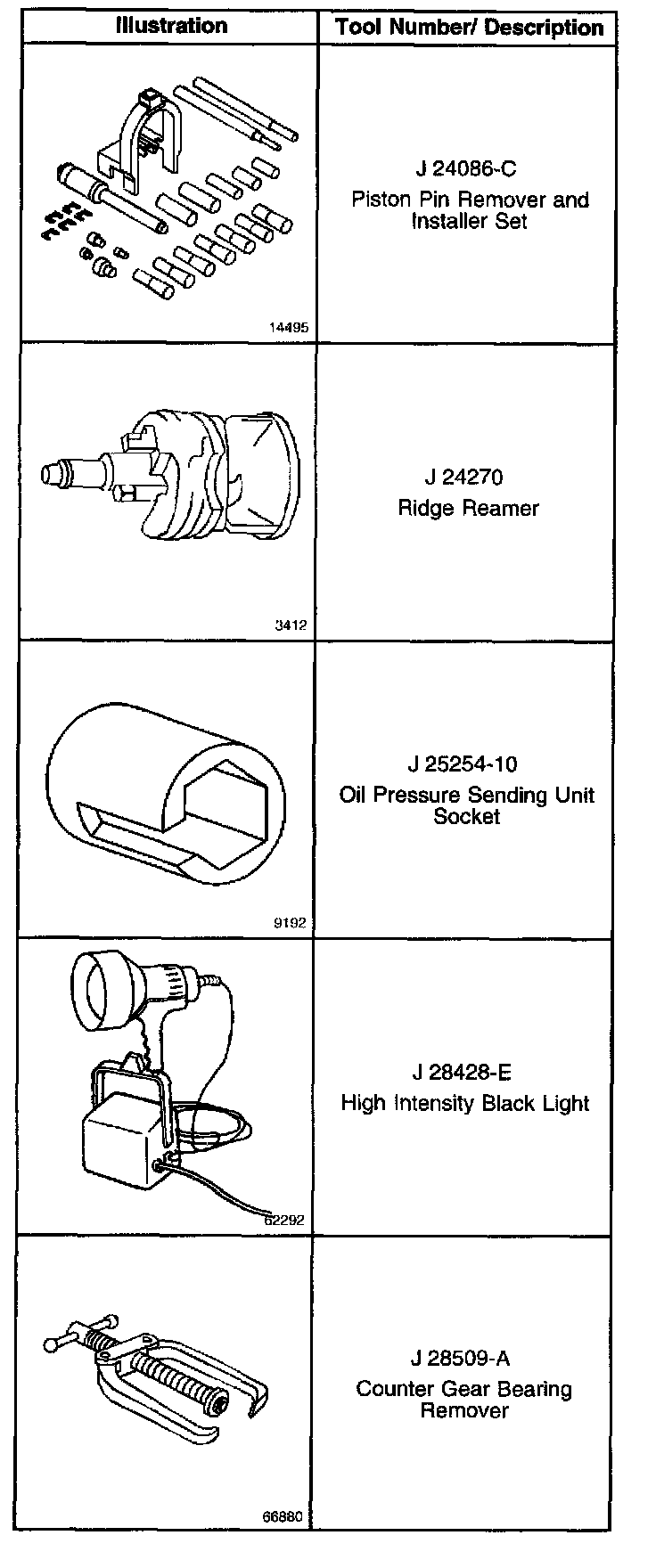 | Illustration | Tool Number/ Description |
|---|---|
| 14495 | J 24086-C Piston Pin Remover and Installer Set |
| 3412 | J 24270 Ridge Reamer |
| 9192 | J 25254-10 Oil Pressure Sending Unit Socket |
| 62292 | J 28428-E High Intensity Black Light |
| 66880 | J 28509-A Counter Gear Bearing Remover |