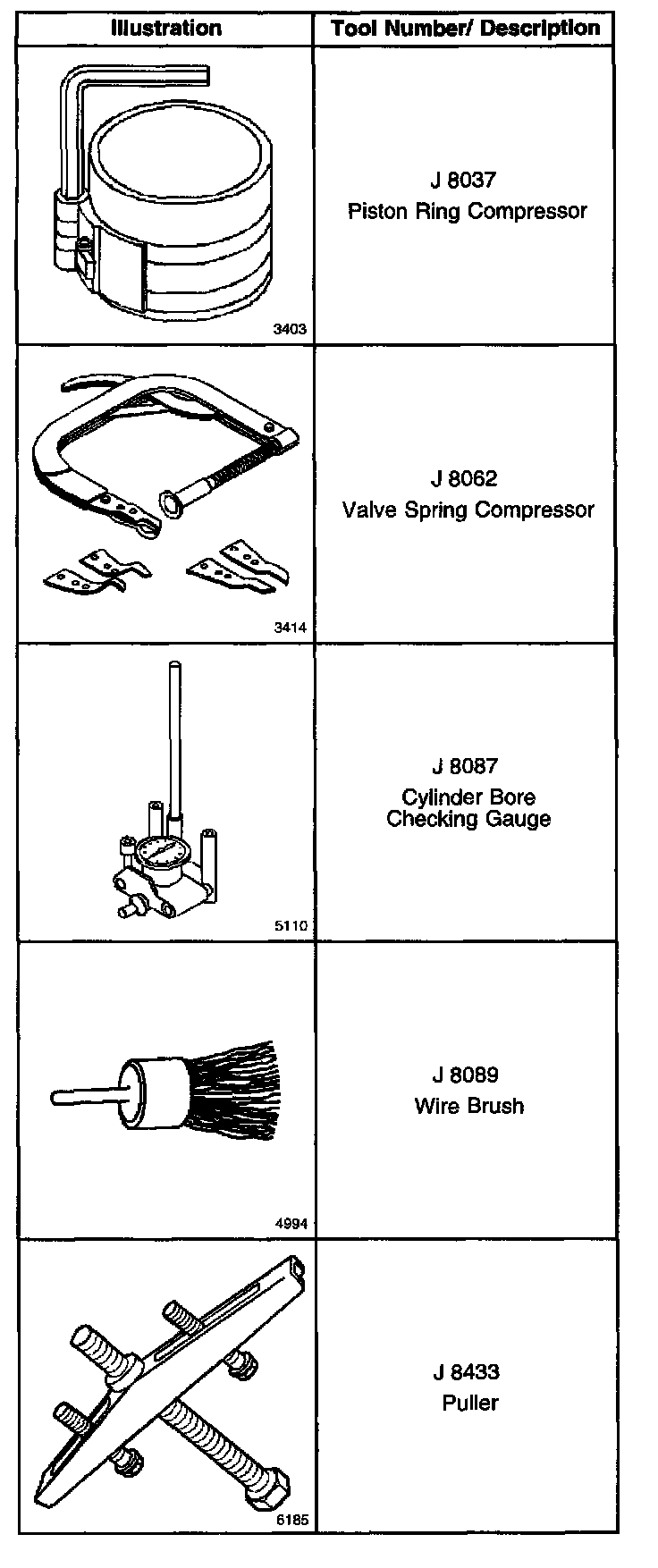 | Illustration | Tool Number/ Description |
|---|---|
| 3403 | J 8037 Piston Ring Compressor |
| 3414 | J 8062 Valve Spring Compressor |
| 5110 | J 8087 Cylinder Bore Checking Gauge |
| 4994 | J 8089 Wire Brush |
| 6185 | J 8433 Puller |