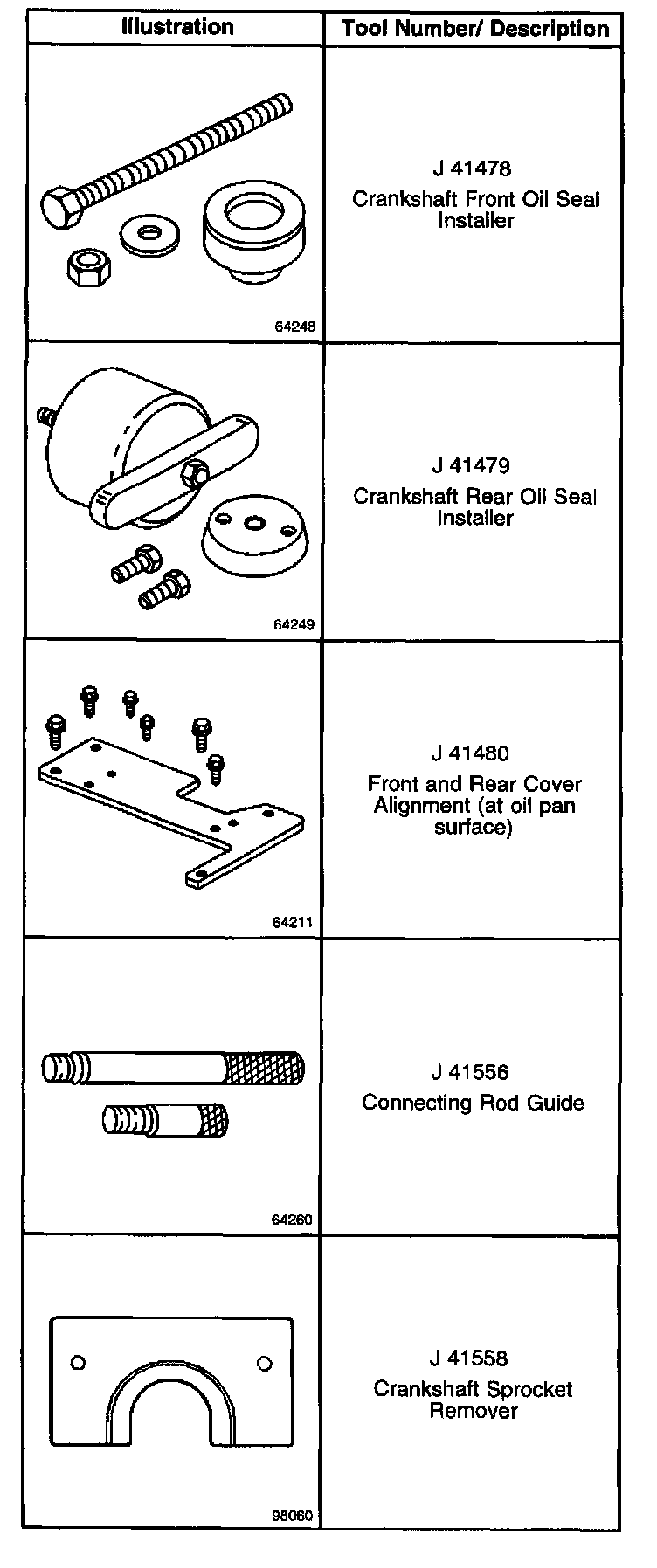 | Illustration | Tool Number/ Description |
|---|---|
| 64248 | J 41478 Crankshaft Front Oil Seal Installer |
| 64249 | J 41479 Crankshaft Rear Oil Seal Installer |
| 64211 | J 41480 Front and Rear Cover Alignment (at oil pan surface) |
| 64260 | J 41556 Connecting Rod Guide |
| 98060 | J 41558 Crankshaft Sprocket Remover |